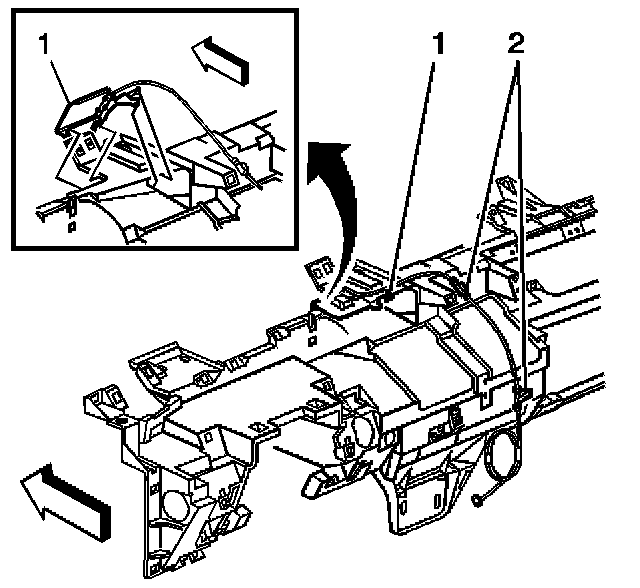 1
1
2