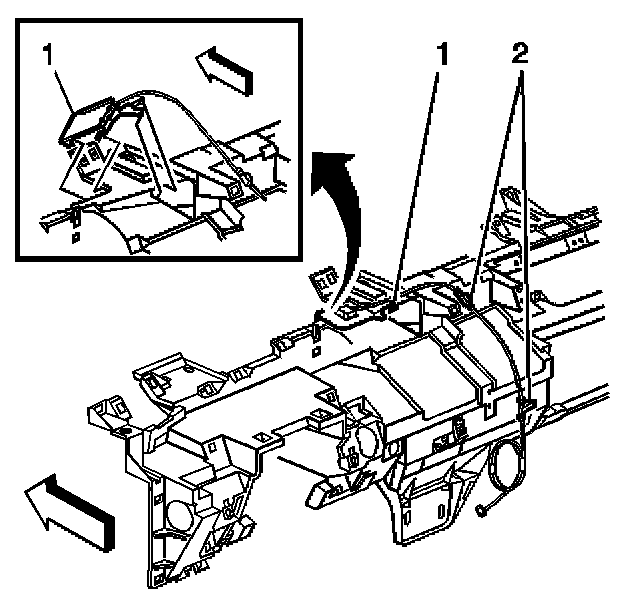 1

1

2