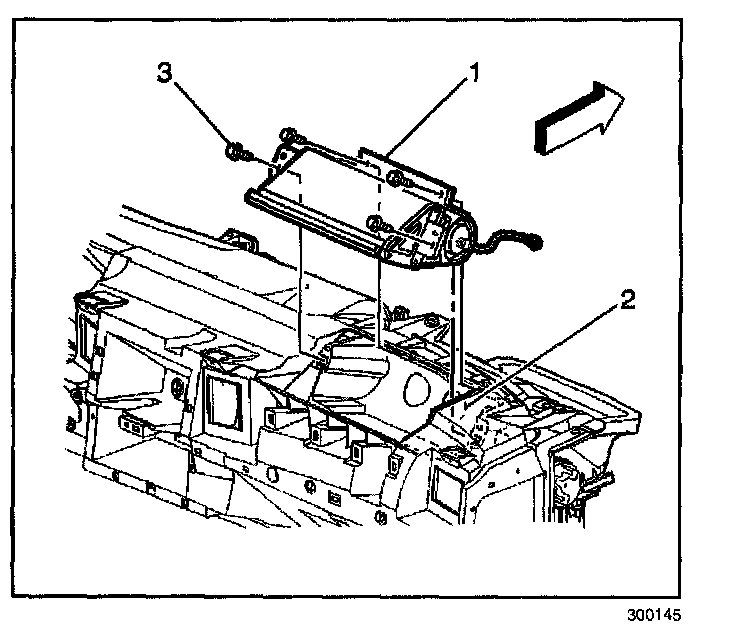 3
1
2
300145