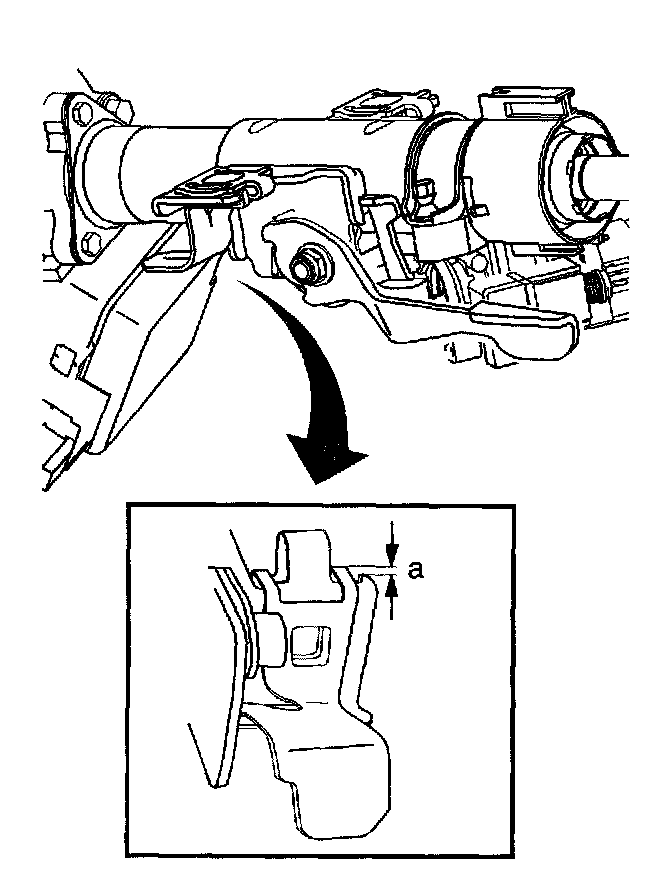 a