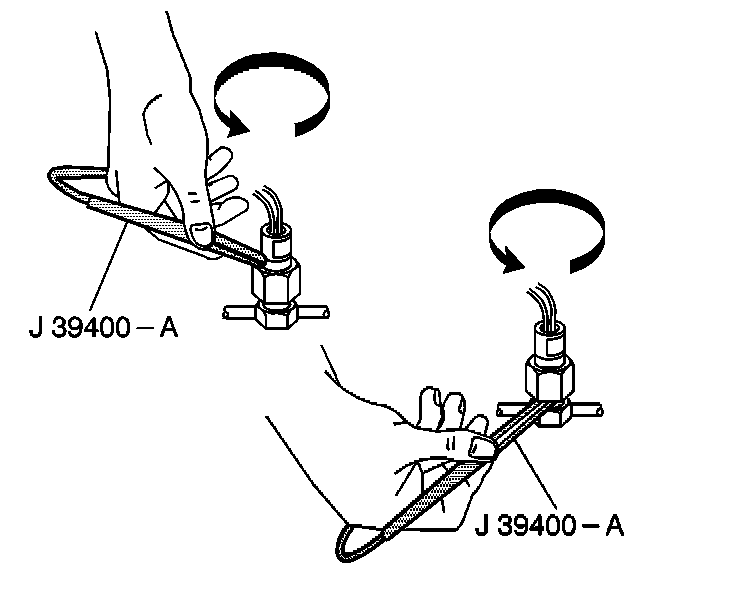 J 39400 – A

J 39400 – A