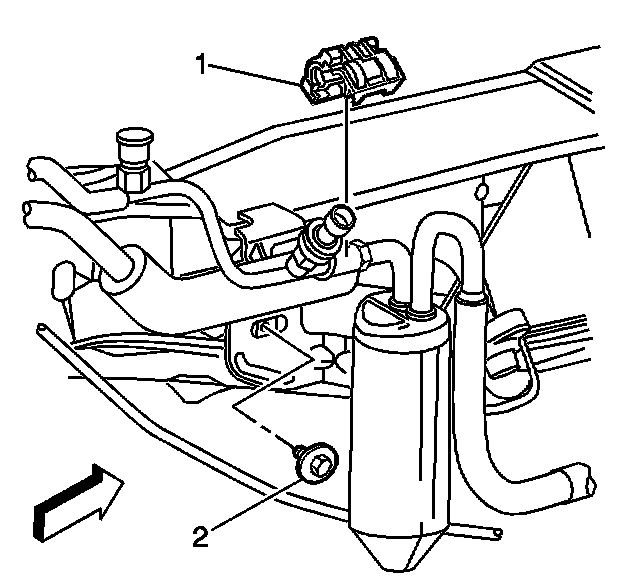 1

2