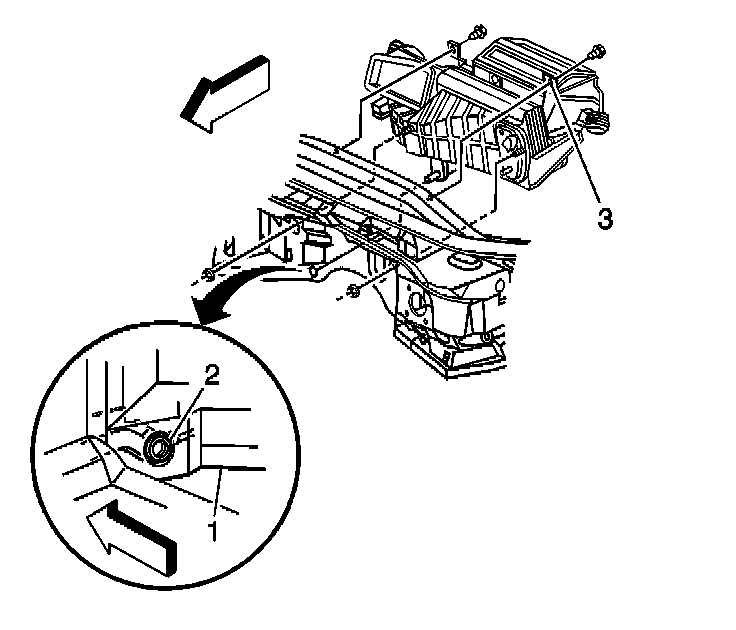 3
2
1