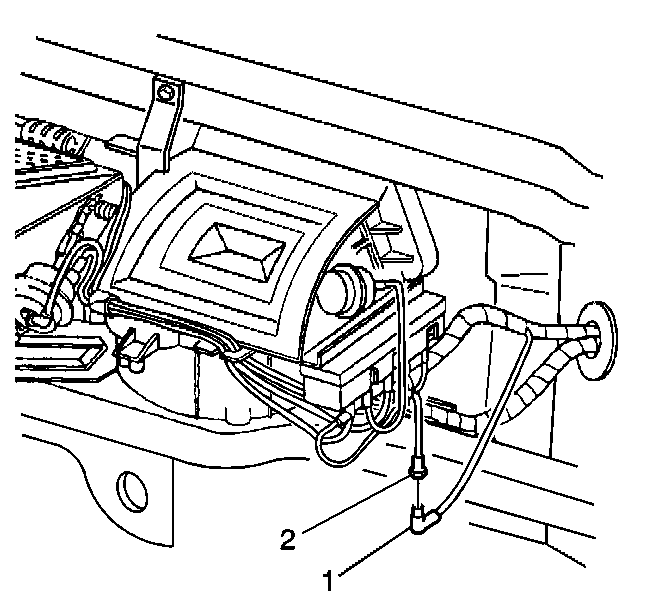 2
1