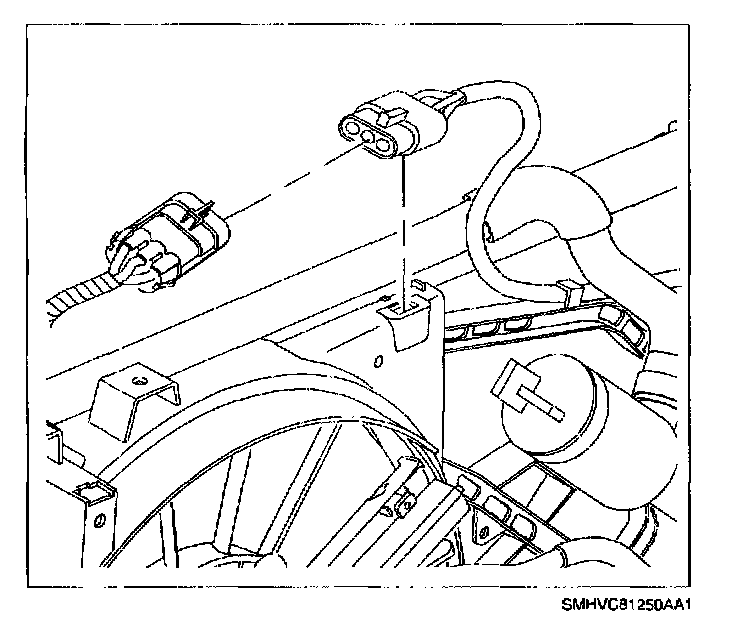 SMHVC81250AA1