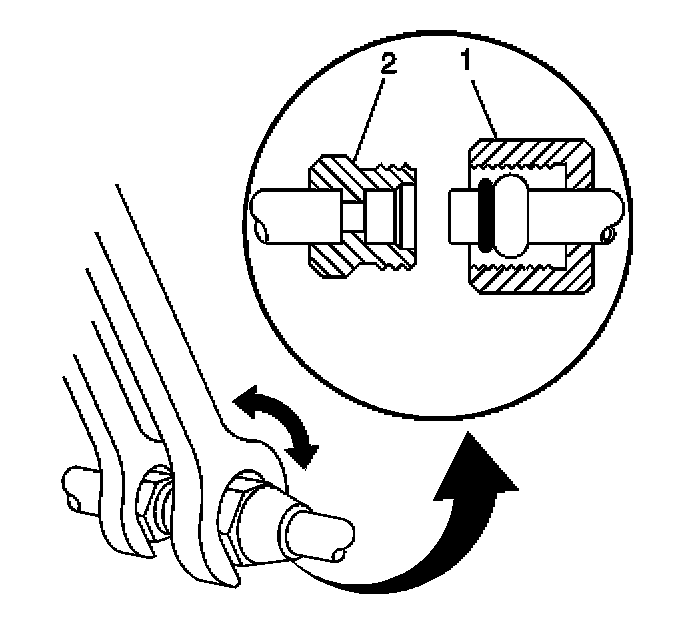 2
1