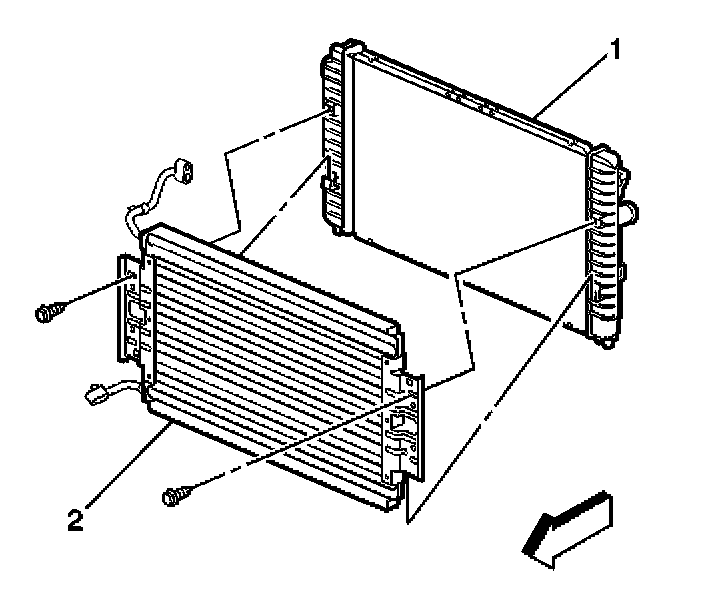 1

2