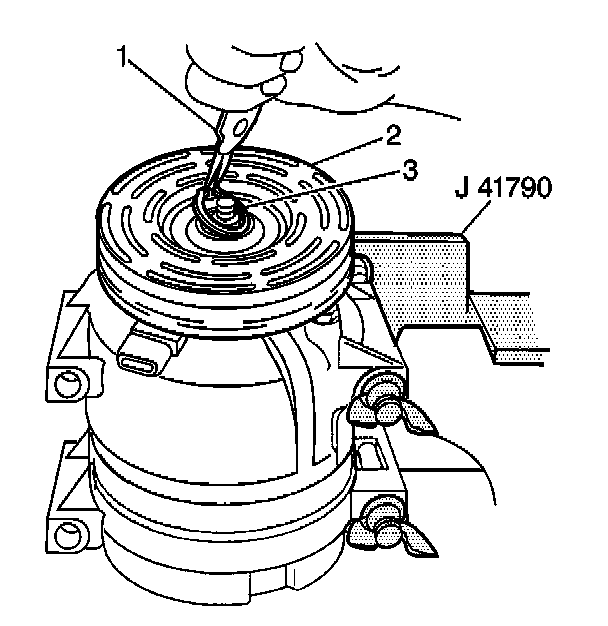 1
2
3
J 41790