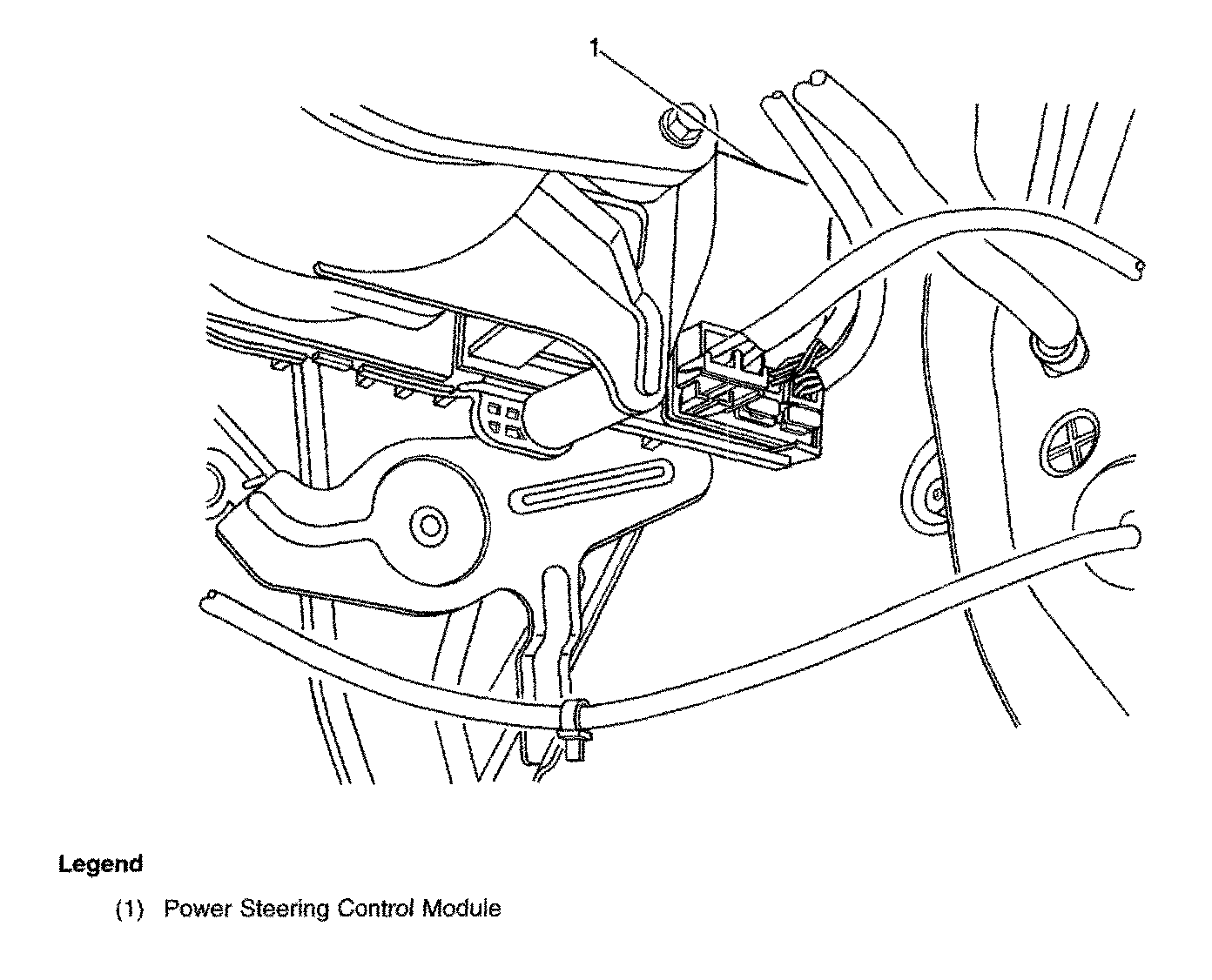 1

Legend

(1) Power Steering Control Module