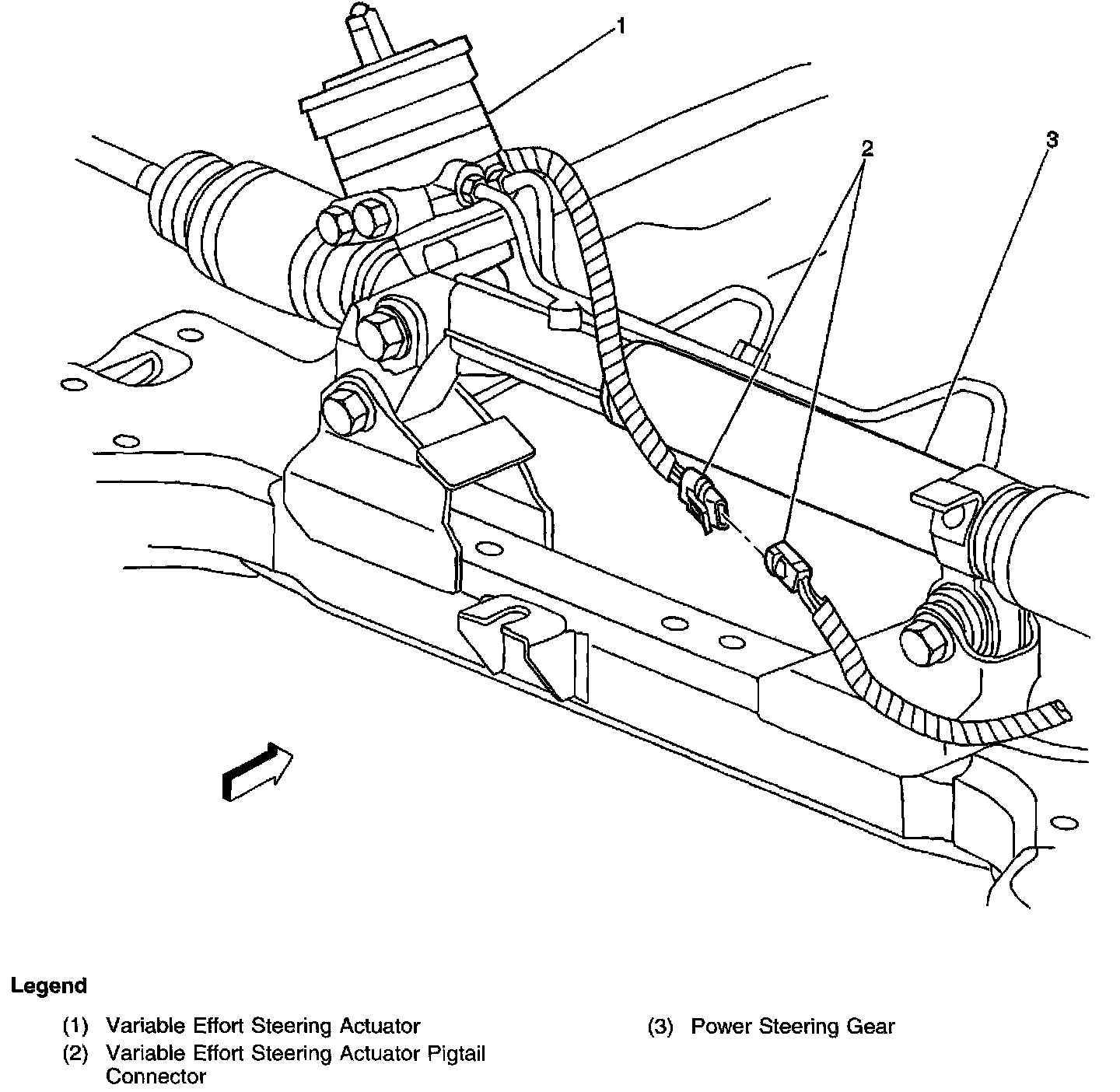 1

2

3

Legend

(1) Variable Effort Steering Actuator
(2) Variable Effort Steering Actuator Pigtail Connector

(3) Power Steering Gear