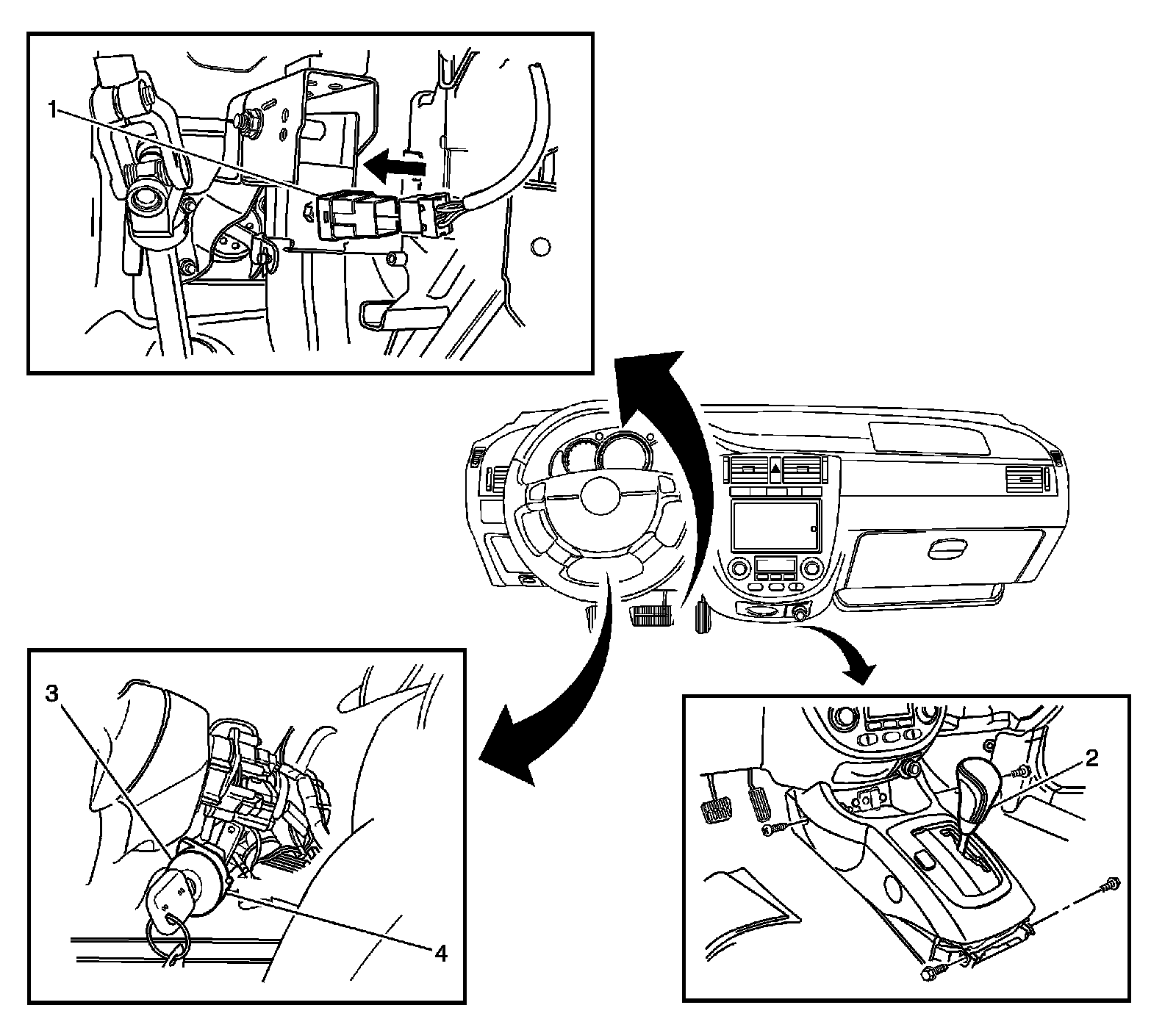 1

3

4

2