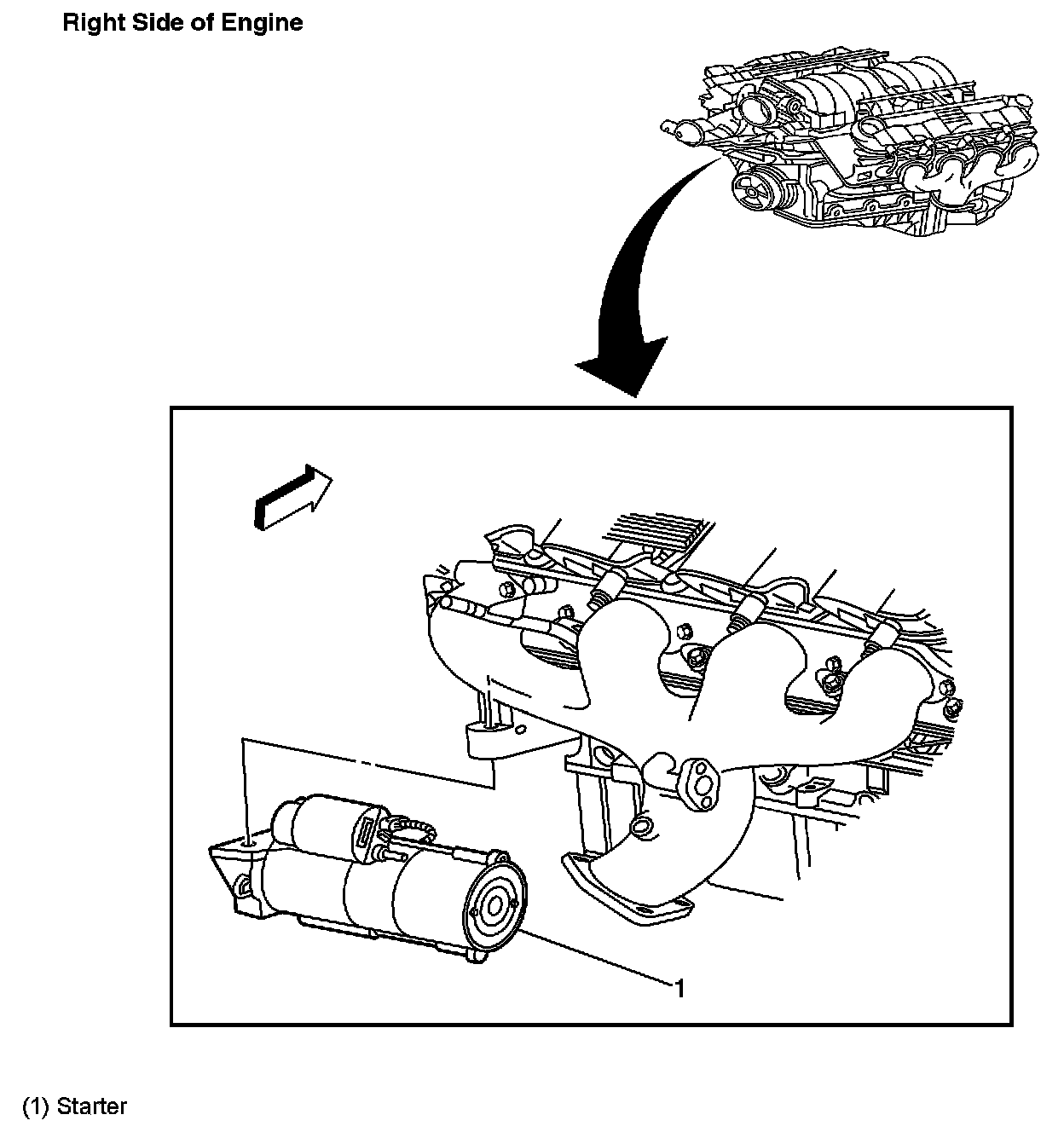 Right Side of Engine

1

(1) Starter