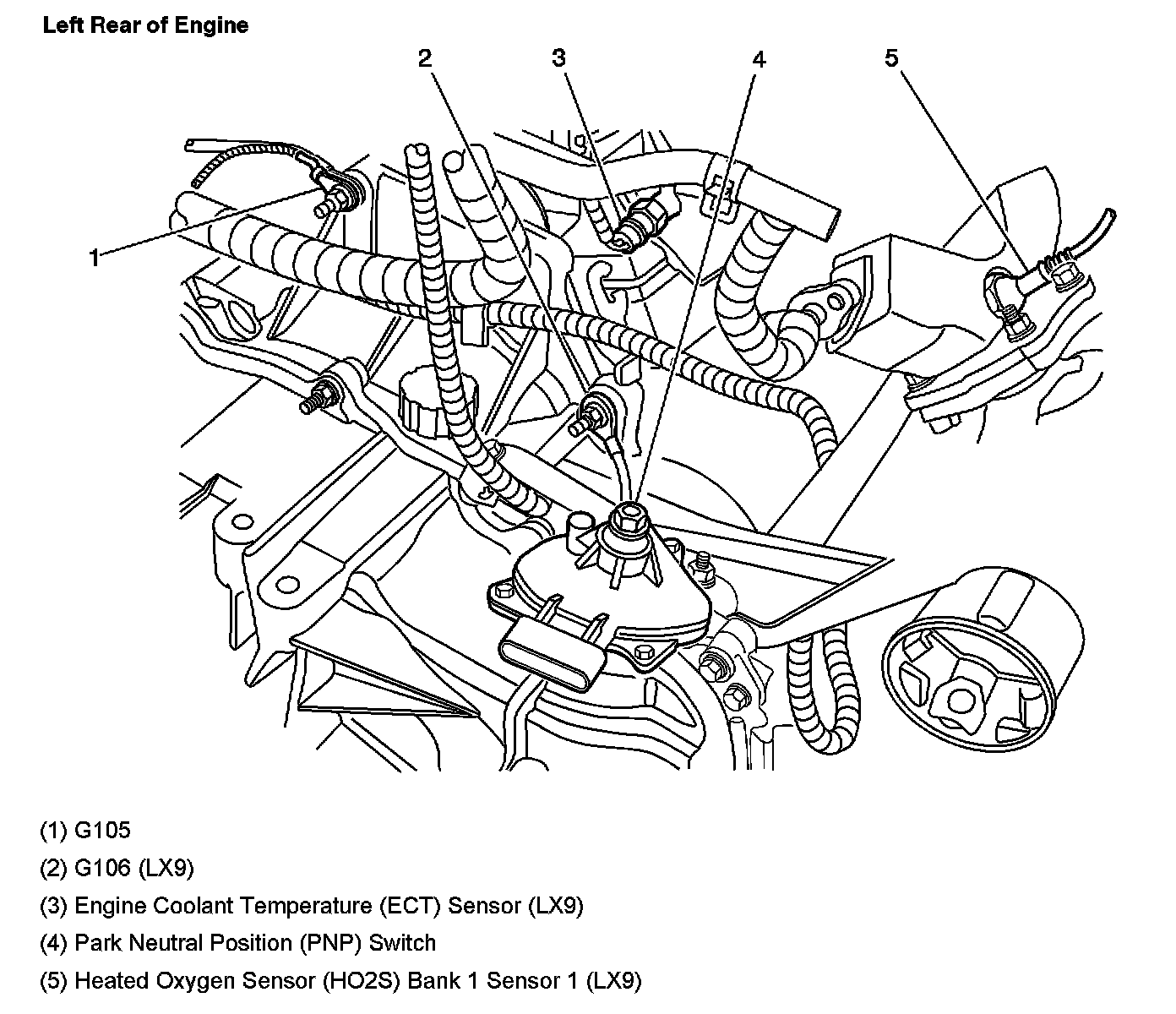 Left Rear of Engine

2
3
4
5
1

(1) G105

(2) G106 (LX9)

(3) Engine Coolant Temperature (ECT) Sensor (LX9)

(4) Park Neutral Position (PNP) Switch

(5) Heated Oxygen Sensor (HO2S) Bank 1 Sensor 1 (LX9)