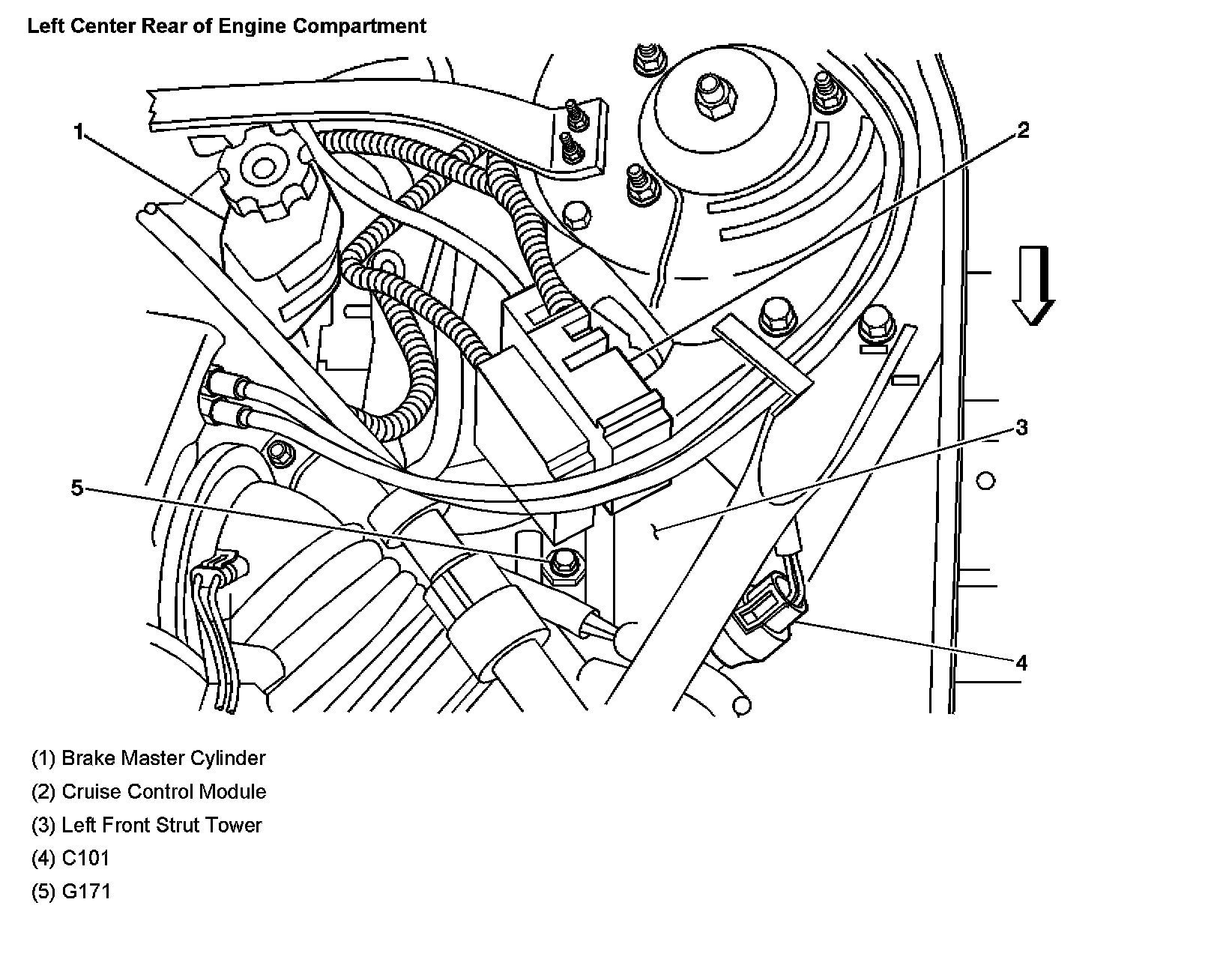 Left Center Rear of Engine Compartment

1

2

3

5

4

(1) Brake Master Cylinder

(2) Cruise Control Module

(3) Left Front Strut Tower

(4) C101

(5) G171