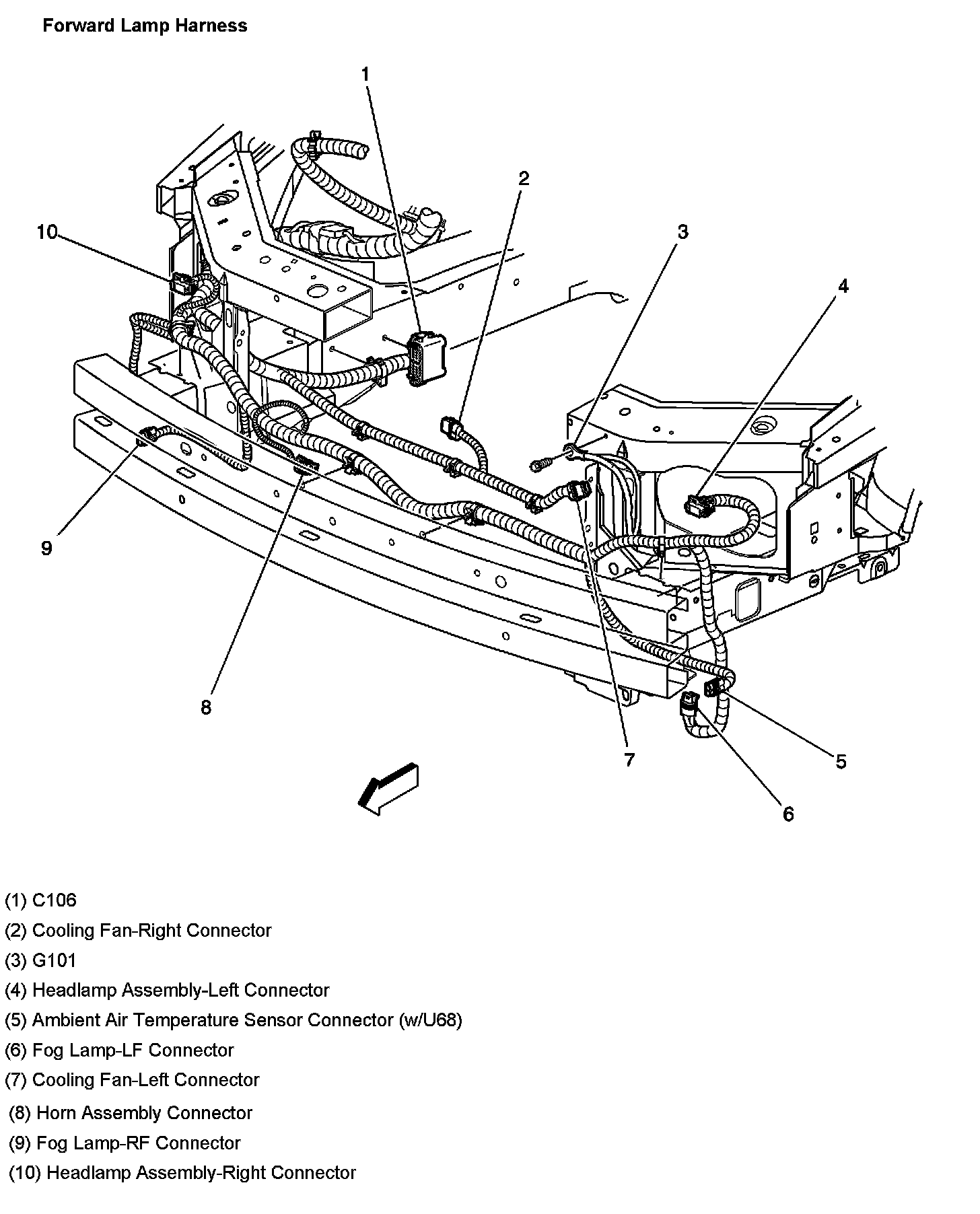 Forward Lamp Harness

1
2
10
3
4
9
8
7
5
6

(1) C106
(2) Cooling Fan-Right Connector
(3) G101
(4) Headlamp Assembly-Left Connector
(5) Ambient Air Temperature Sensor Connector (w/U68)
(6) Fog Lamp-LF Connector
(7) Cooling Fan-Left Connector
(8) Horn Assembly Connector
(9) Fog Lamp-RF Connector
(10) Headlamp Assembly-Right Connector