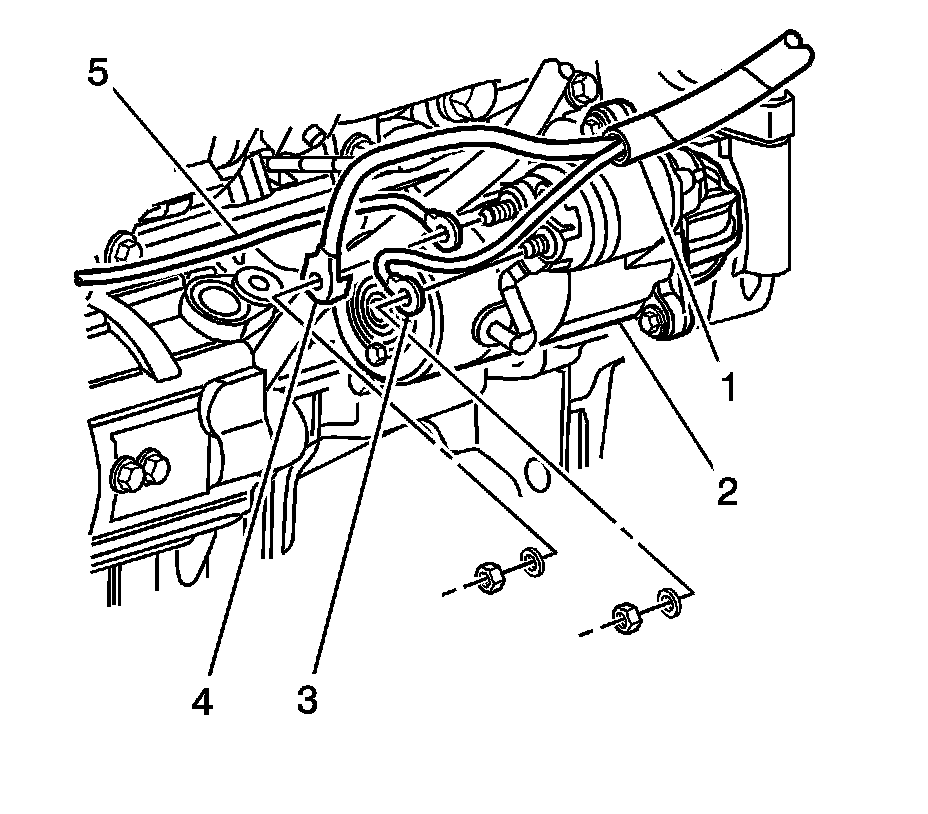 5
1
2
4
3