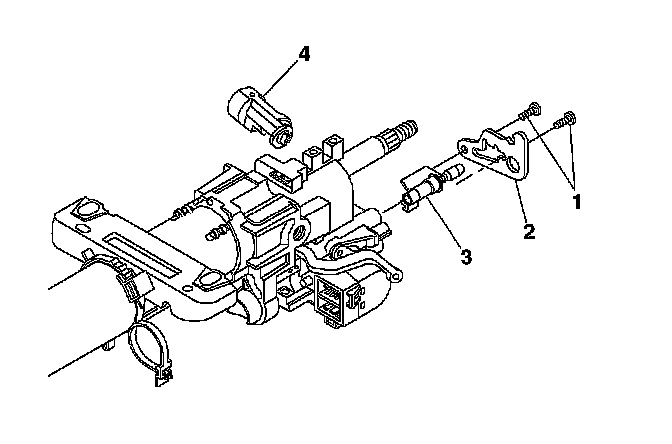 4
1
2
3