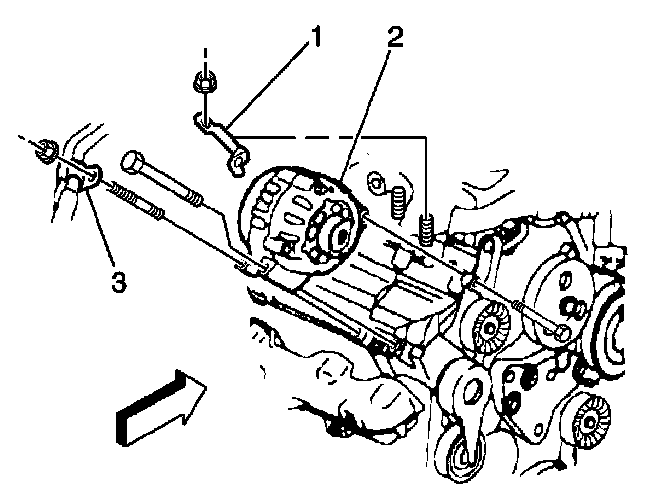 1
2
3