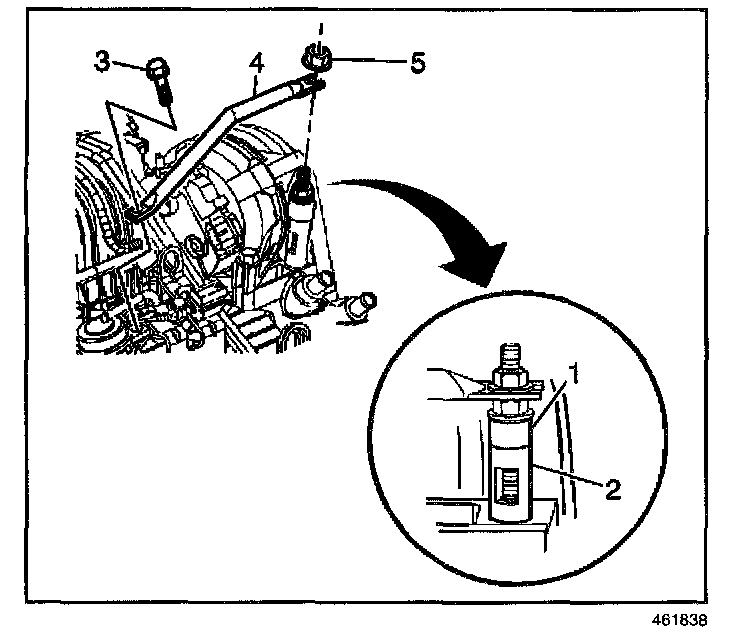 3
4
5
1
2
461838