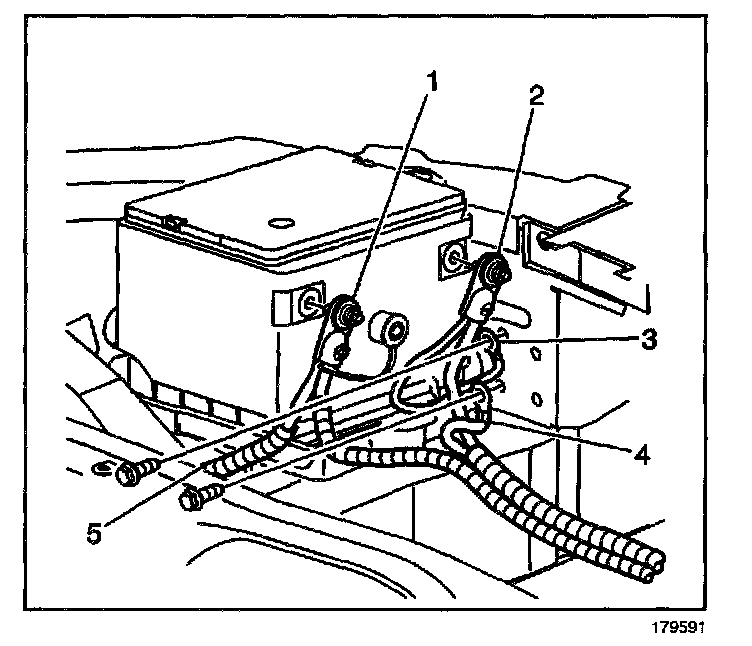 1
2
3
4
5
179591