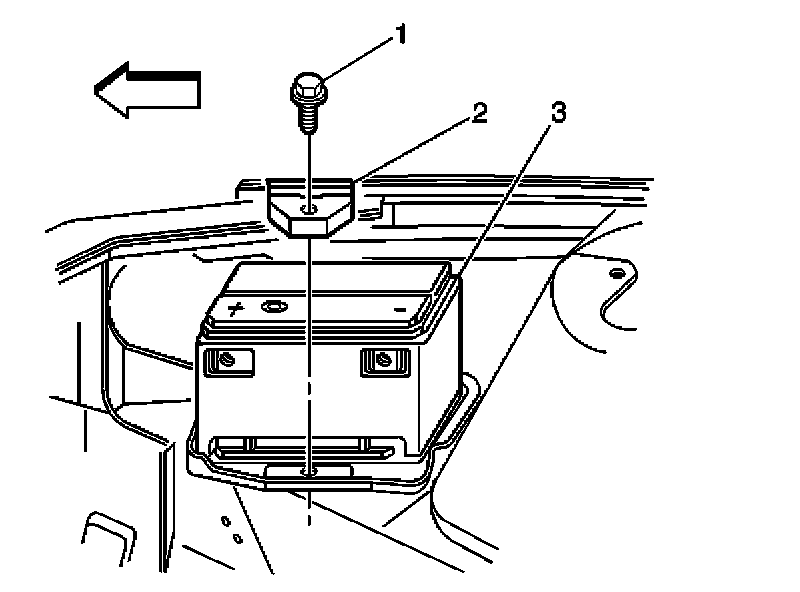 1
2
3
+
-