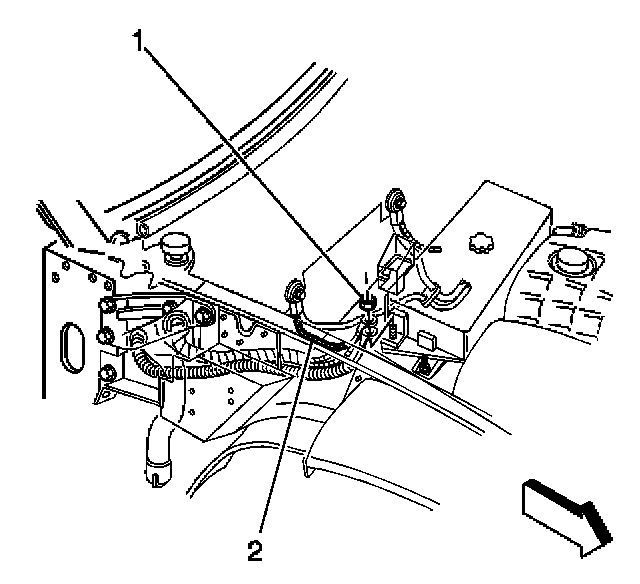 1

2