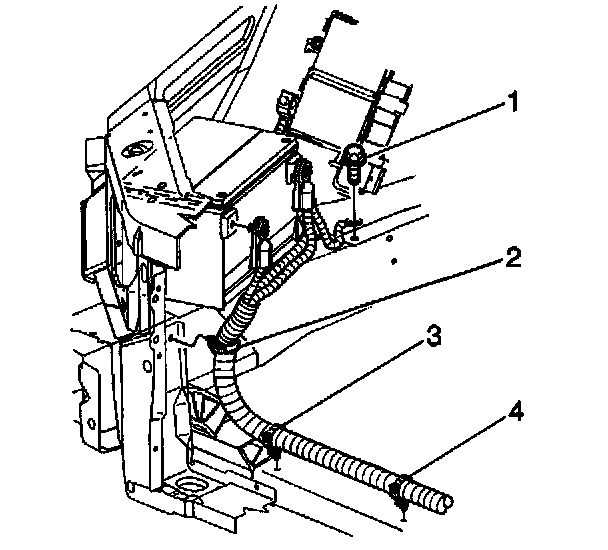 1
2
3
4