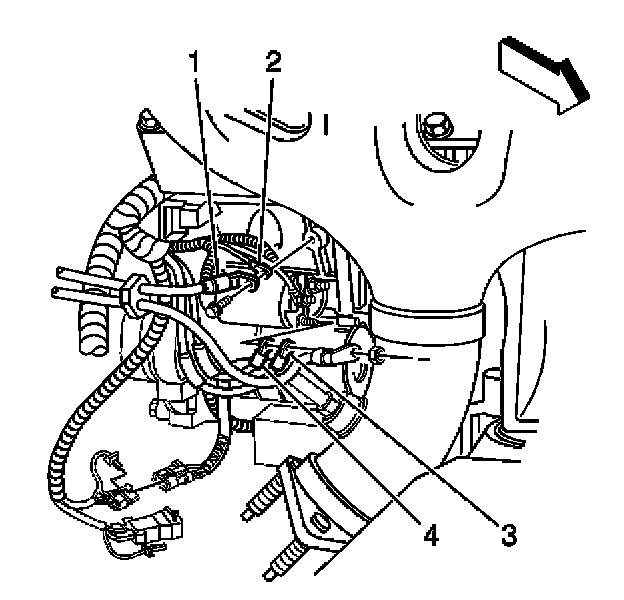 1
2
4
3