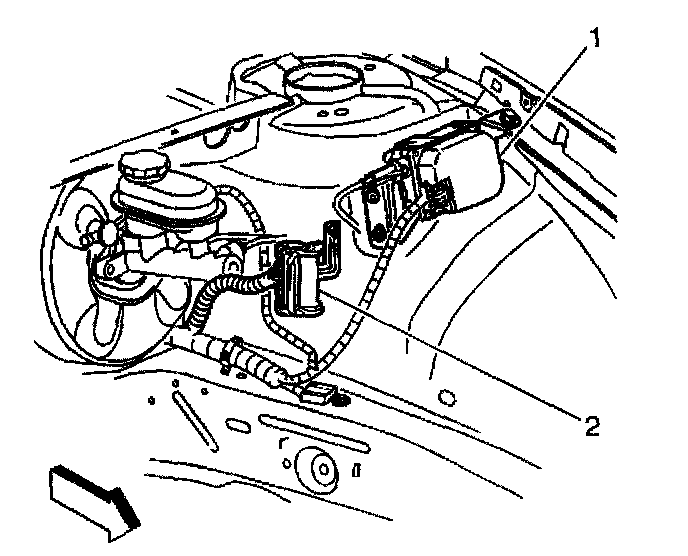 1

2