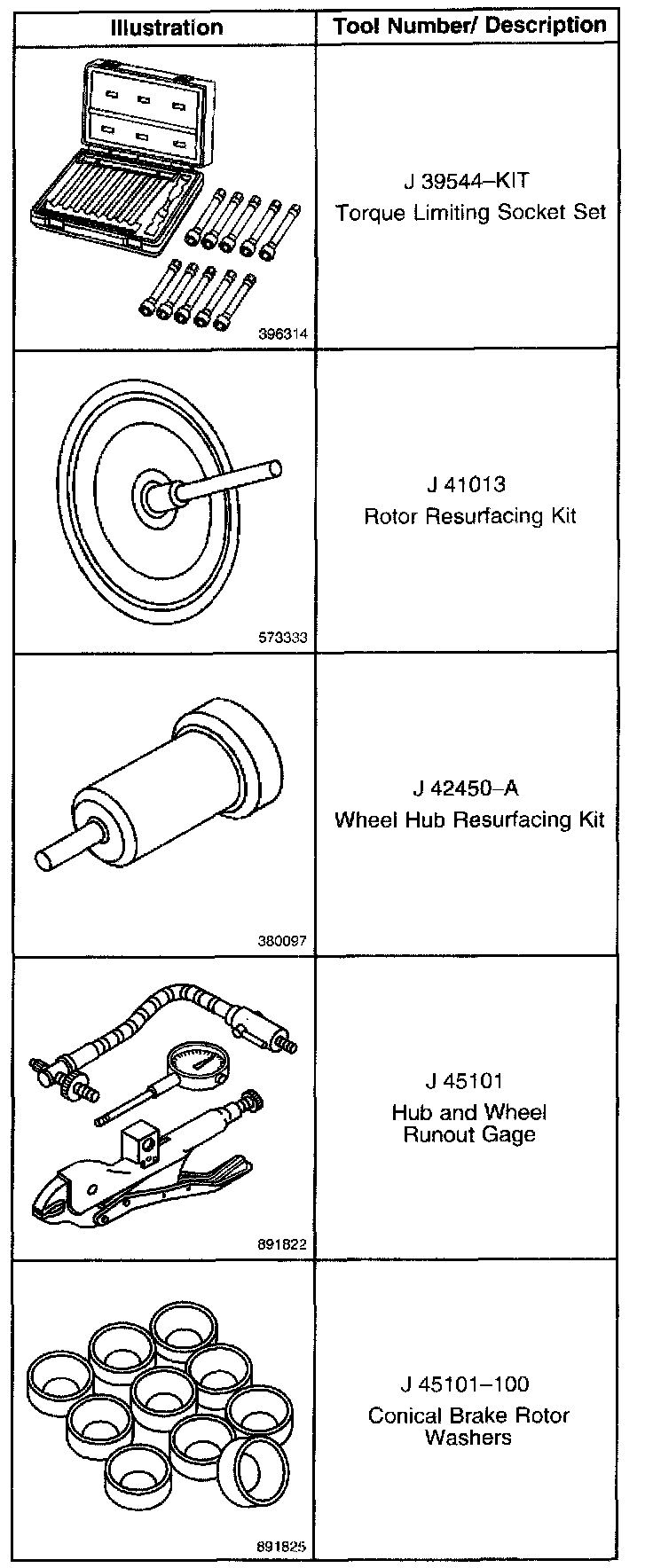 | Illustration | Tool Number/ Description |
|---|---|
| 396314 | J 39544–KIT Torque Limiting Socket Set |
| 573333 | J 41013 Rotor Resurfacing Kit |
| 380097 | J 42450–A Wheel Hub Resurfacing Kit |
| 891822 | J 45101 Hub and Wheel Runout Gage |
| 891825 | J 45101–100 Conical Brake Rotor Washers |