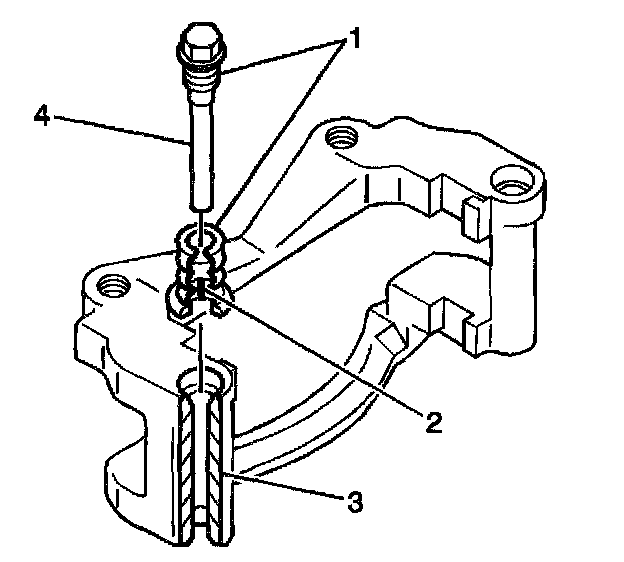 1
4
2
3