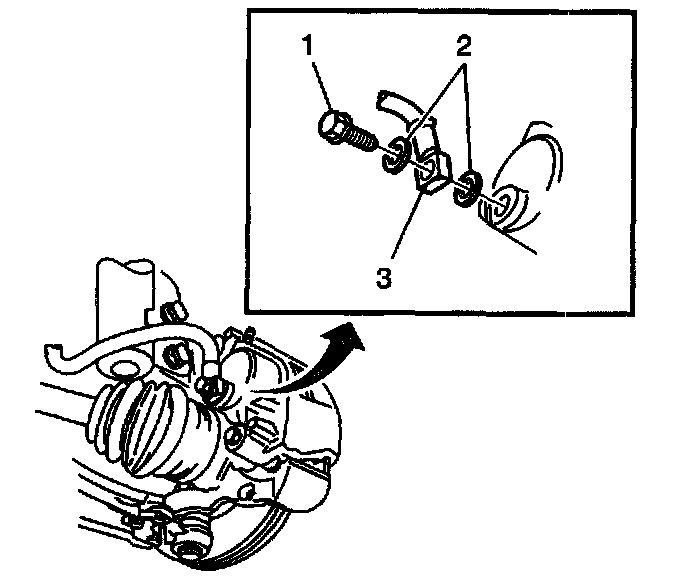 1
2
3