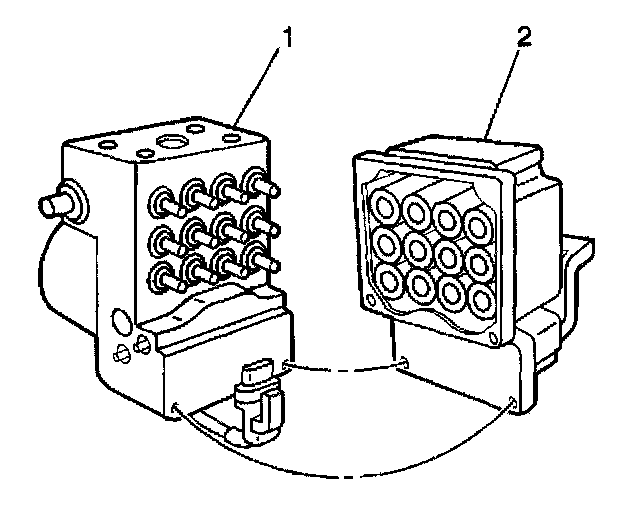 1
2