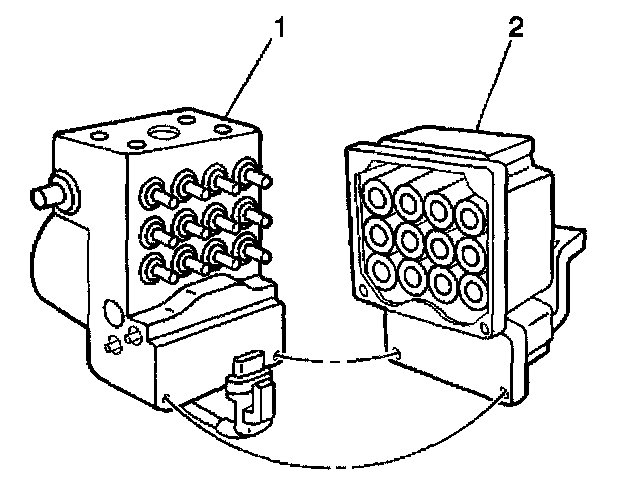 1
2