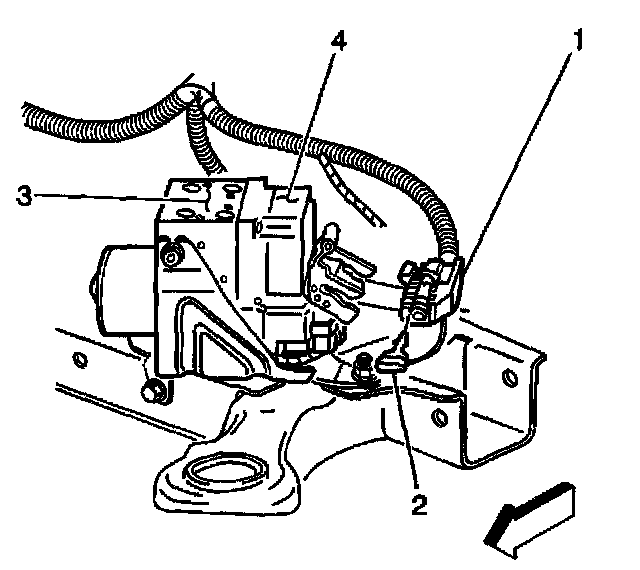 4
1
3
2