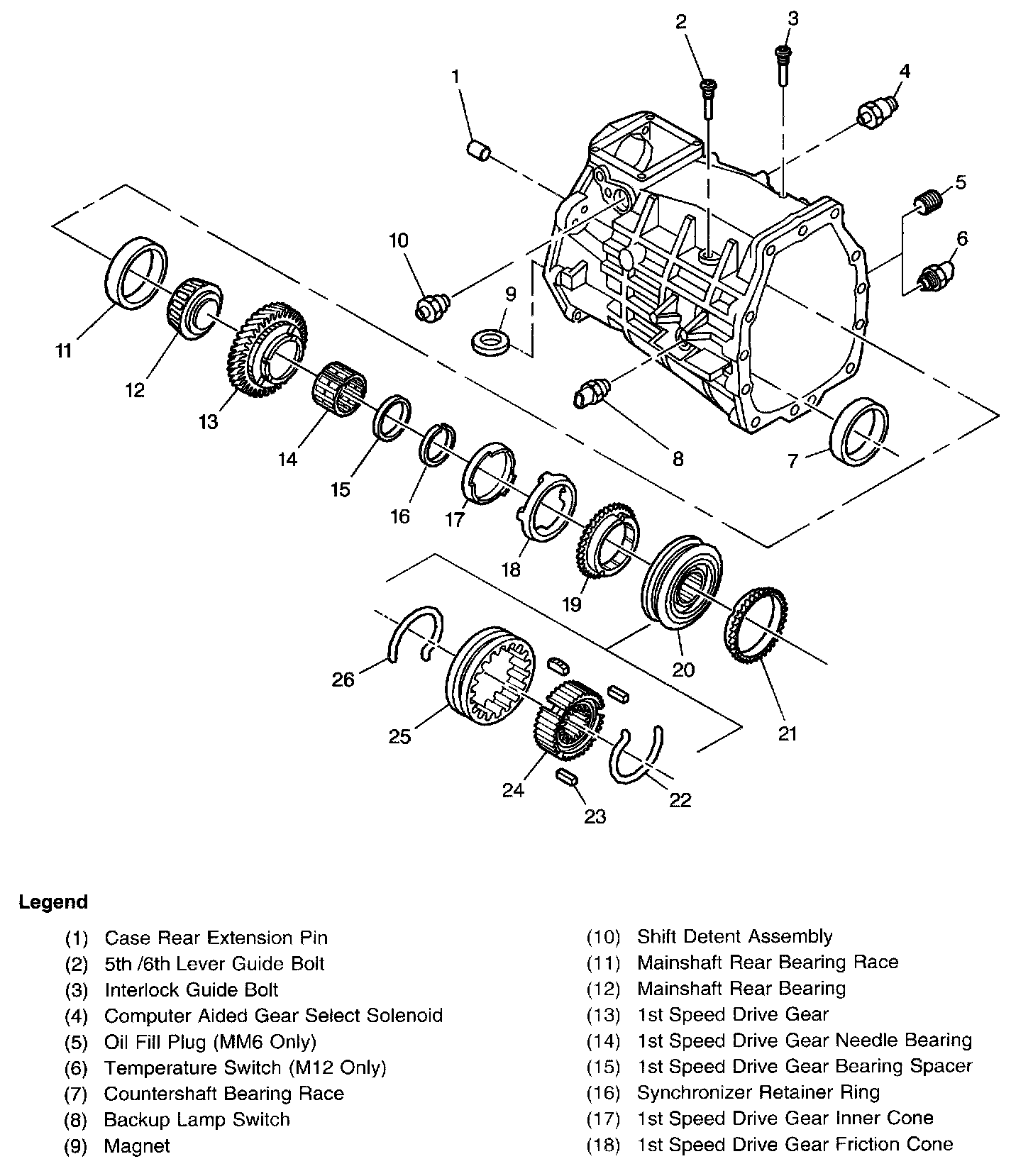 1
2
3
4
5
6
10
9
11
12
13
14
15
16
17
18
19
20
21
8
7
26
25
24
23
22

Legend

(1) Case Rear Extension Pin
(2) 5th /6th Lever Guide Bolt
(3) Interlock Guide Bolt
(4) Computer Aided Gear Select Solenoid
(5) Oil Fill Plug (MM6 Only)
(6) Temperature Switch (M12 Only)
(7) Countershaft Bearing Race
(8) Backup Lamp Switch
(9) Magnet

(10) Shift Detent Assembly
(11) Mainshaft Rear Bearing Race
(12) Mainshaft Rear Bearing
(13) 1st Speed Drive Gear
(14) 1st Speed Drive Gear Needle Bearing
(15) 1st Speed Drive Gear Bearing Spacer
(16) Synchronizer Retainer Ring
(17) 1st Speed Drive Gear Inner Cone
(18) 1st Speed Drive Gear Friction Cone