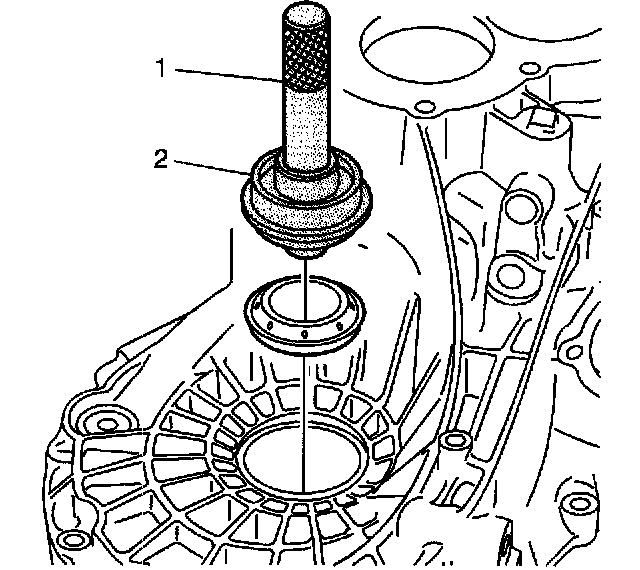 1
2