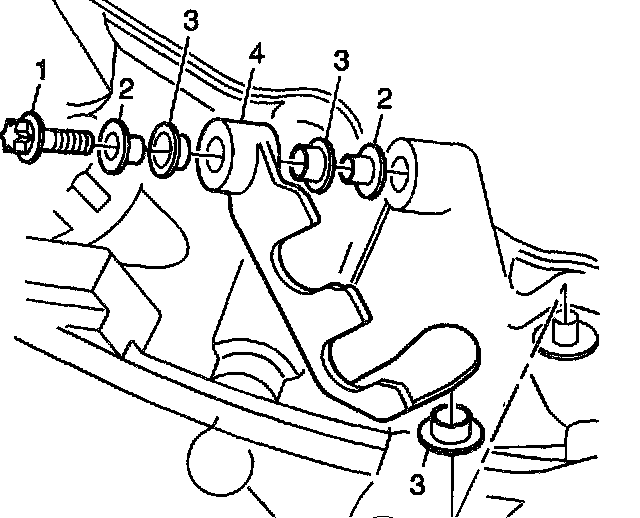 1
2
3
4
3
2
3