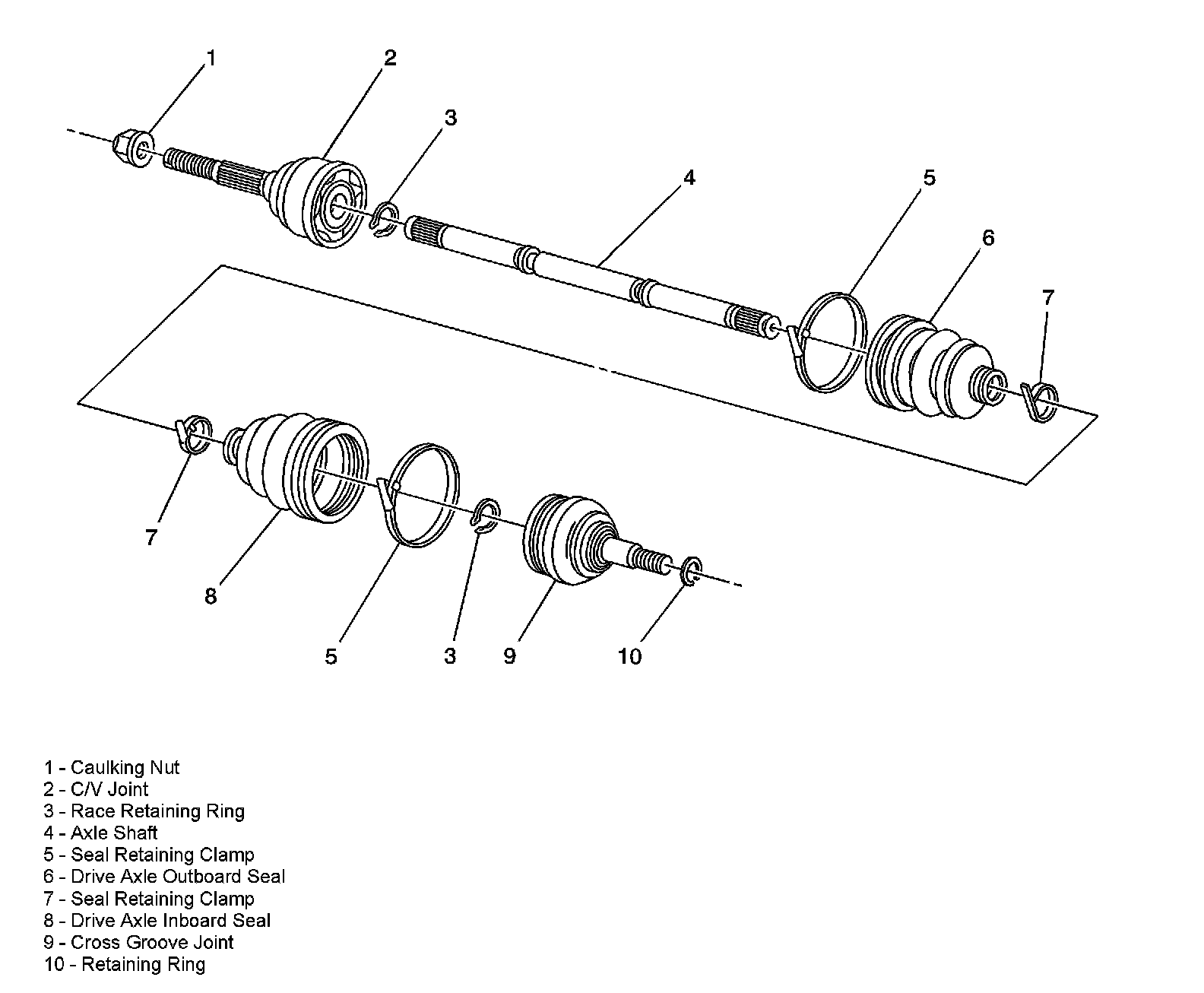 1
2
3
4
5
6
7
7
8
5
3
9
10

1 - Caulking Nut
2 - C/V Joint
3 - Race Retaining Ring
4 - Axle Shaft
5 - Seal Retaining Clamp
6 - Drive Axle Outboard Seal
7 - Seal Retaining Clamp
8 - Drive Axle Inboard Seal
9 - Cross Groove Joint
10 - Retaining Ring