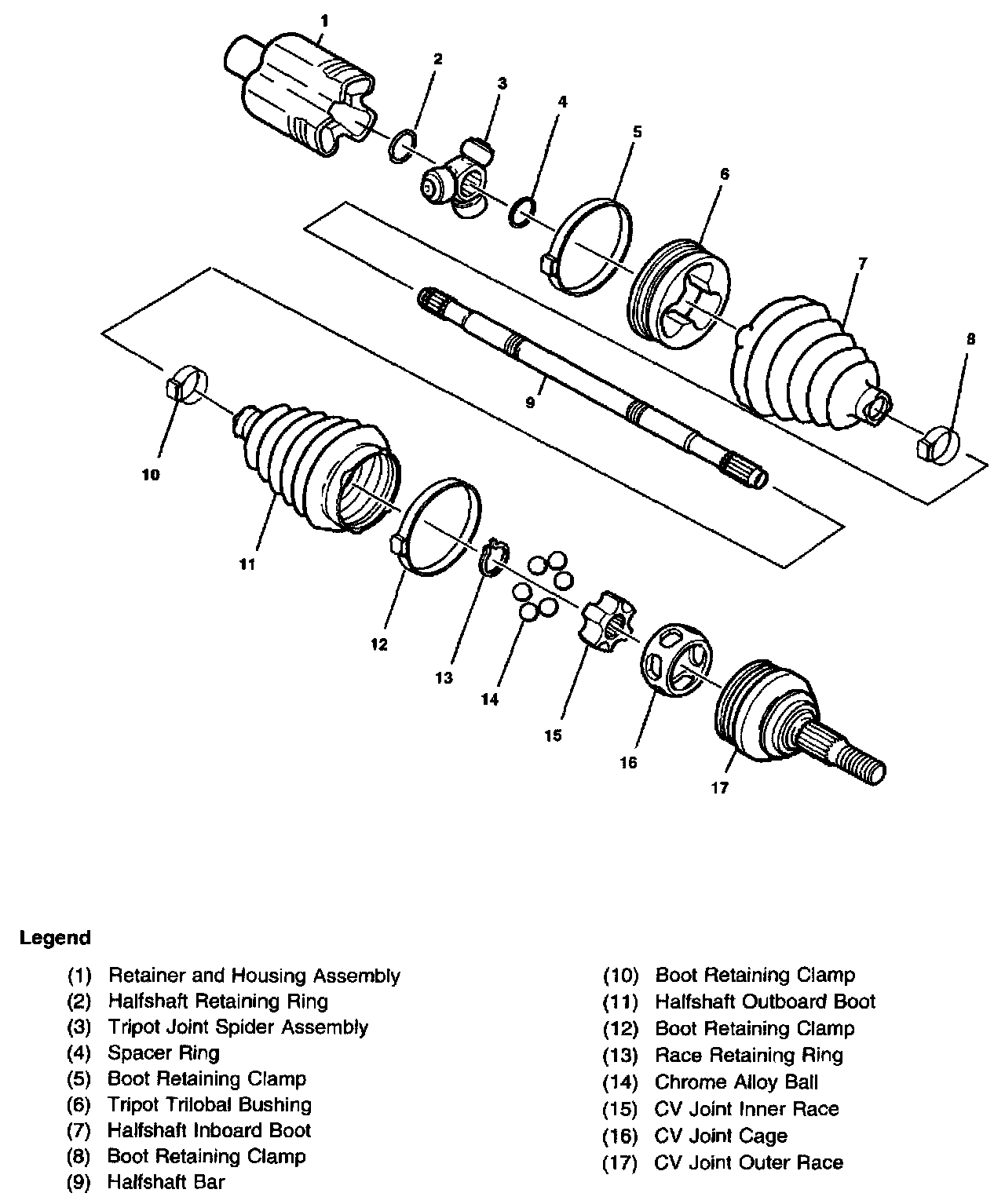 1
2
3
4
5
6
7
8
9
10
11
12
13
14
15
16
17

Legend

(1) Retainer and Housing Assembly
(2) Halfshaft Retaining Ring
(3) Tripot Joint Spider Assembly
(4) Spacer Ring
(5) Boot Retaining Clamp
(6) Tripot Trilobal Bushing
(7) Halfshaft Inboard Boot
(8) Boot Retaining Clamp
(9) Halfshaft Bar

(10) Boot Retaining Clamp
(11) Halfshaft Outboard Boot
(12) Boot Retaining Clamp
(13) Race Retaining Ring
(14) Chrome Alloy Ball
(15) CV Joint Inner Race
(16) CV Joint Cage
(17) CV Joint Outer Race