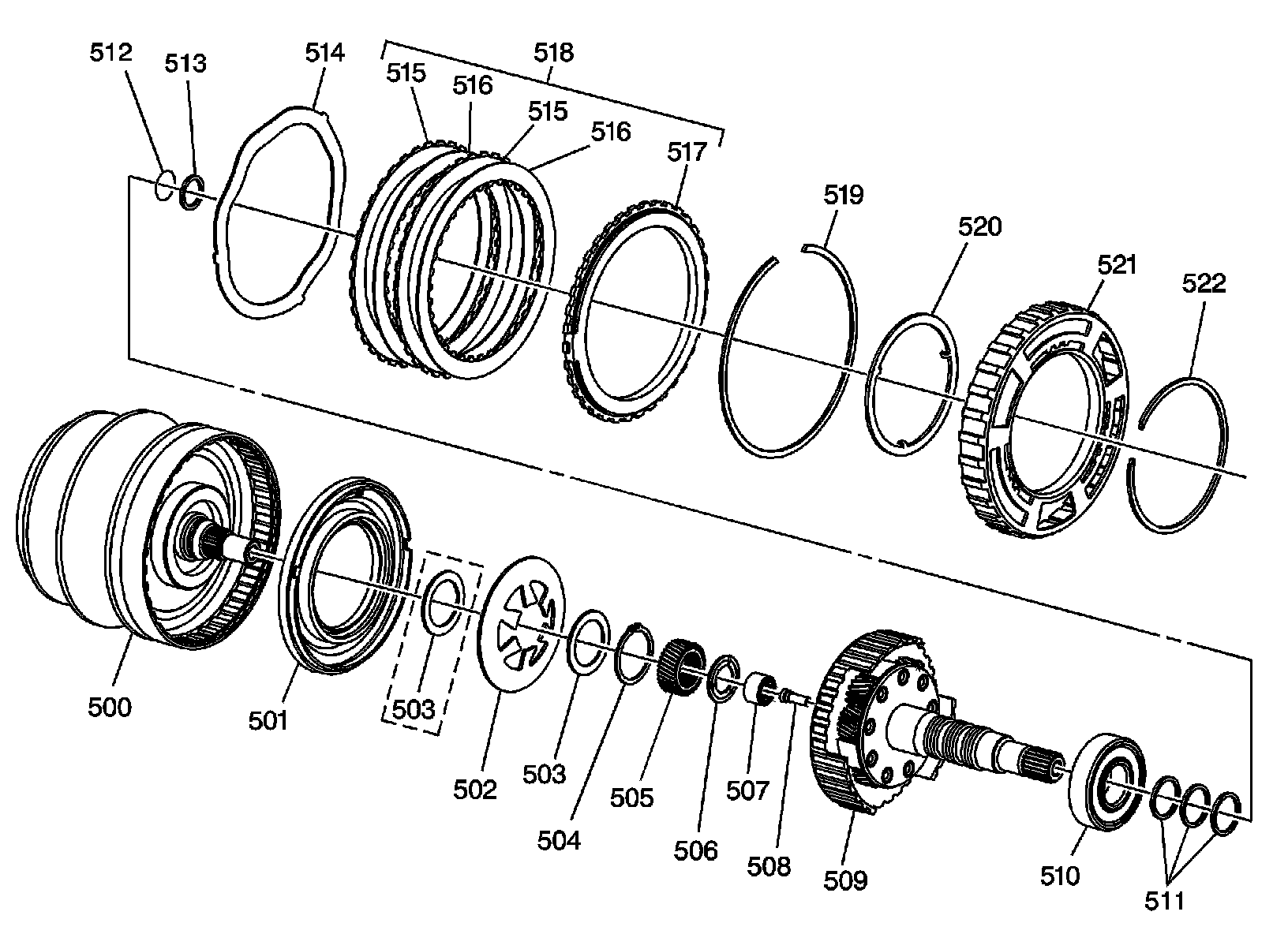 512
513
514
518
515
516
515
516
517
519
520
521
522
500
501
503
502
503
504
505
506
507
508
509
510
511