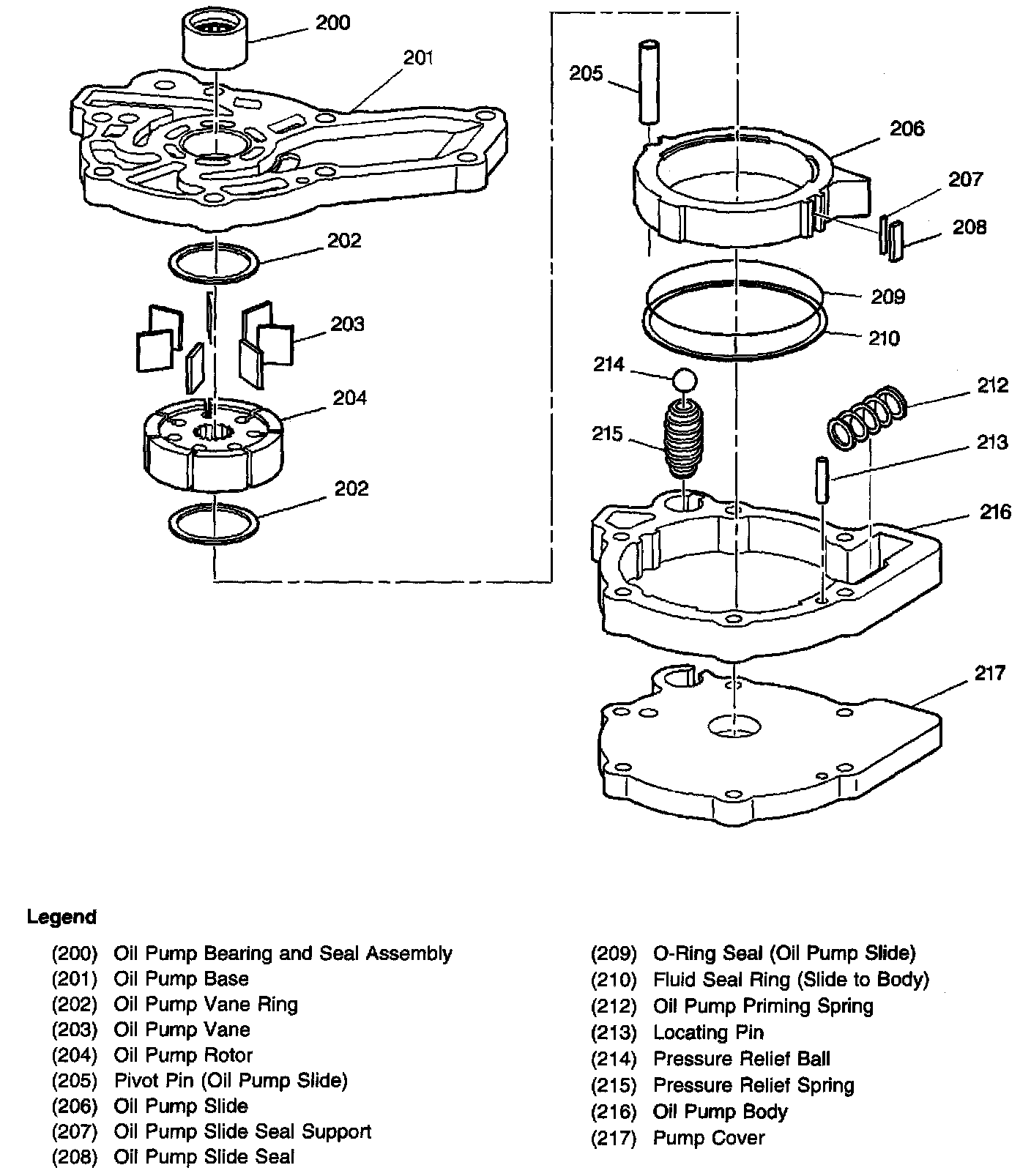 200
201
202
203
204
202
205
206
207
208
209
210
214
212
215
213
216
217

Legend

(200) Oil Pump Bearing and Seal Assembly
(201) Oil Pump Base
(202) Oil Pump Vane Ring
(203) Oil Pump Vane
(204) Oil Pump Rotor
(205) Pivot Pin (Oil Pump Slide)
(206) Oil Pump Slide
(207) Oil Pump Slide Seal Support
(208) Oil Pump Slide Seal

(209) O-Ring Seal (Oil Pump Slide)
(210) Fluid Seal Ring (Slide to Body)
(212) Oil Pump Priming Spring
(213) Locating Pin
(214) Pressure Relief Ball
(215) Pressure Relief Spring
(216) Oil Pump Body
(217) Pump Cover