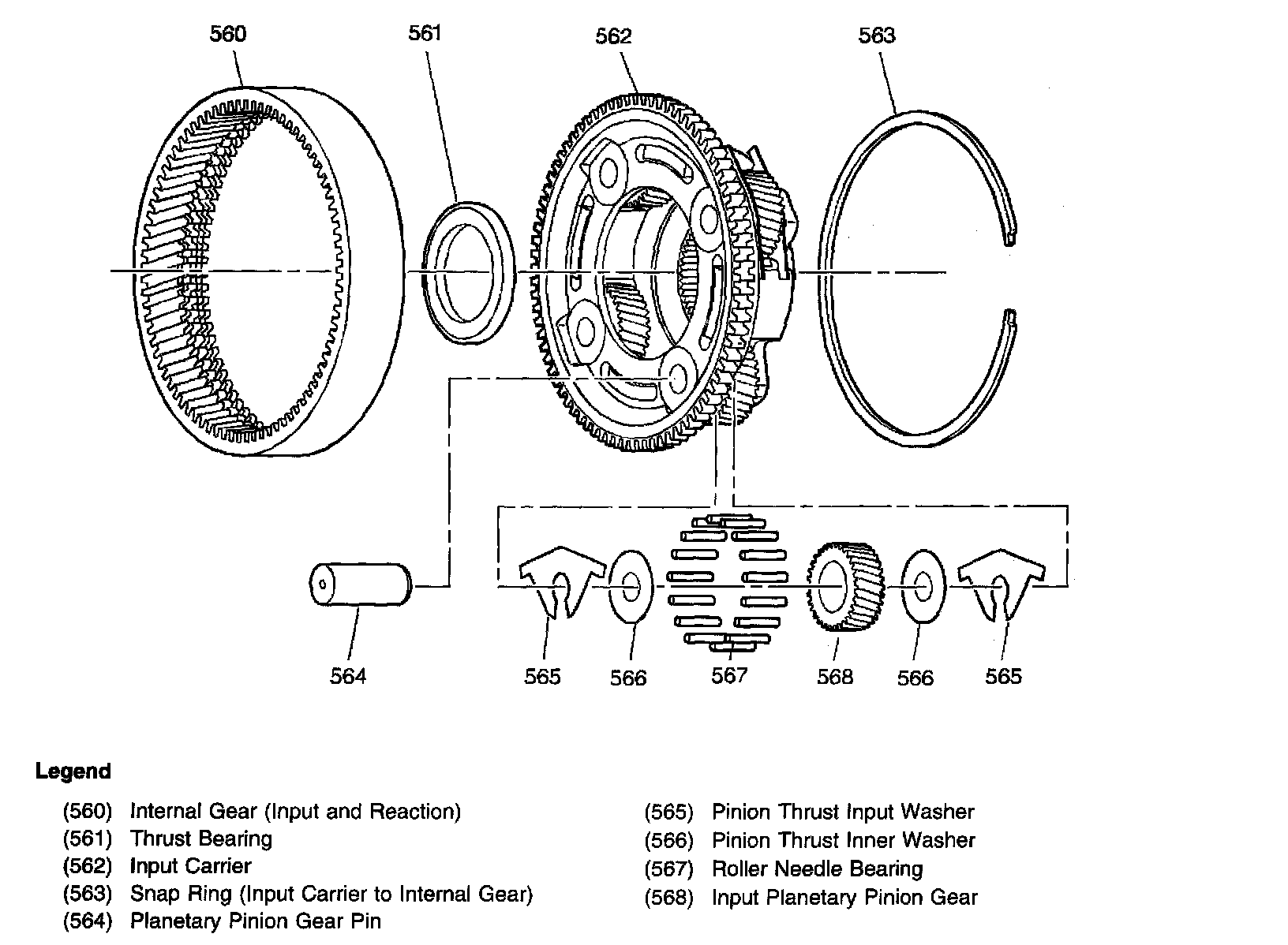 560
561
562
563
564
565
566
567
568
566
565

Legend

(560) Internal Gear (Input and Reaction)
(561) Thrust Bearing
(562) Input Carrier
(563) Snap Ring (Input Carrier to Internal Gear)
(564) Planetary Pinion Gear Pin

(565) Pinion Thrust Input Washer
(566) Pinion Thrust Inner Washer
(567) Roller Needle Bearing
(568) Input Planetary Pinion Gear