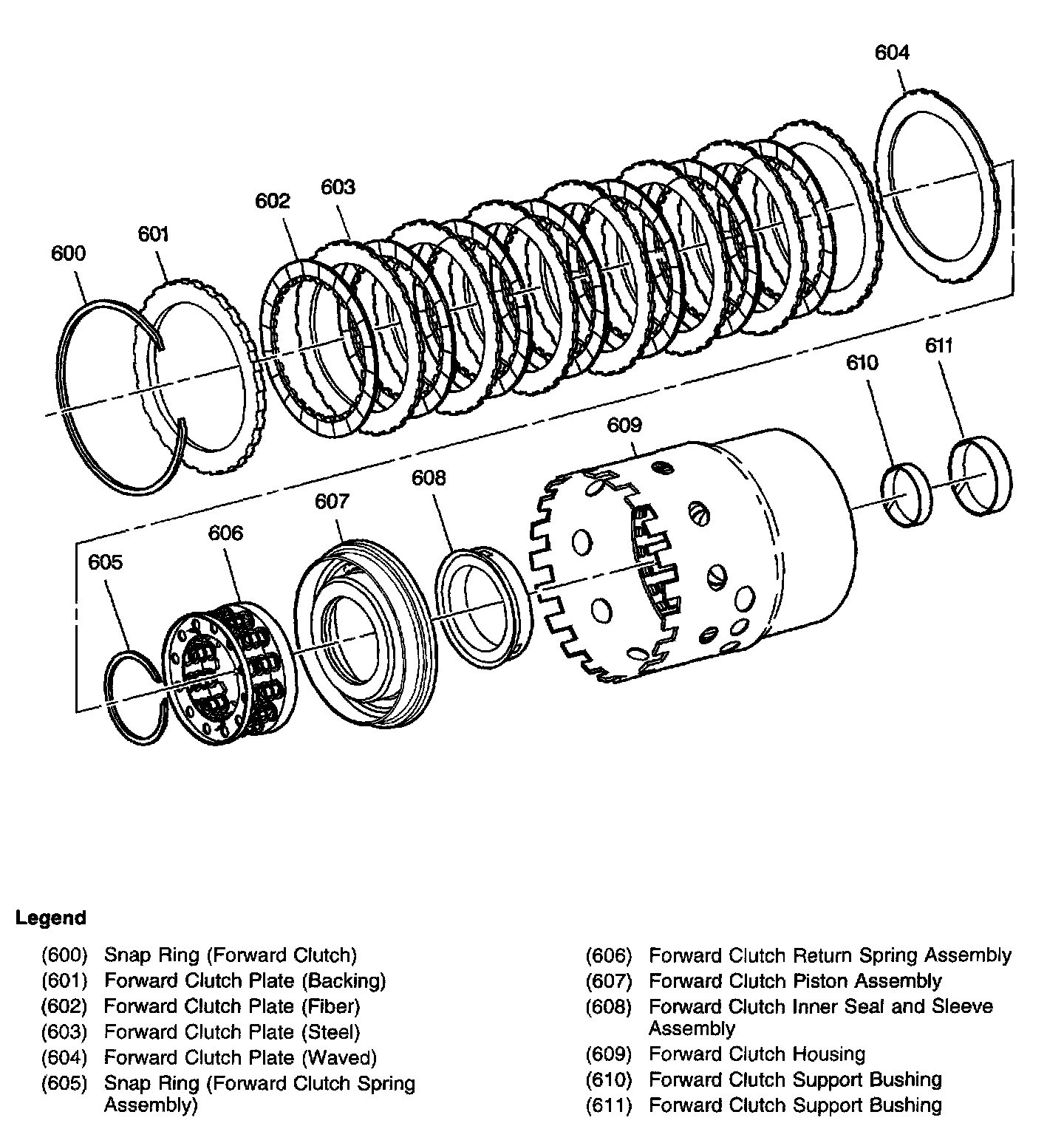 604

602 603

601

600

610 611

609

608

607

606

605

Legend

(600) Snap Ring (Forward Clutch)
(601) Forward Clutch Plate (Backing)
(602) Forward Clutch Plate (Fiber)
(603) Forward Clutch Plate (Steel)
(604) Forward Clutch Plate (Waved)
(605) Snap Ring (Forward Clutch Spring Assembly)

(606) Forward Clutch Return Spring Assembly
(607) Forward Clutch Piston Assembly
(608) Forward Clutch Inner Seal and Sleeve Assembly
(609) Forward Clutch Housing
(610) Forward Clutch Support Bushing
(611) Forward Clutch Support Bushing