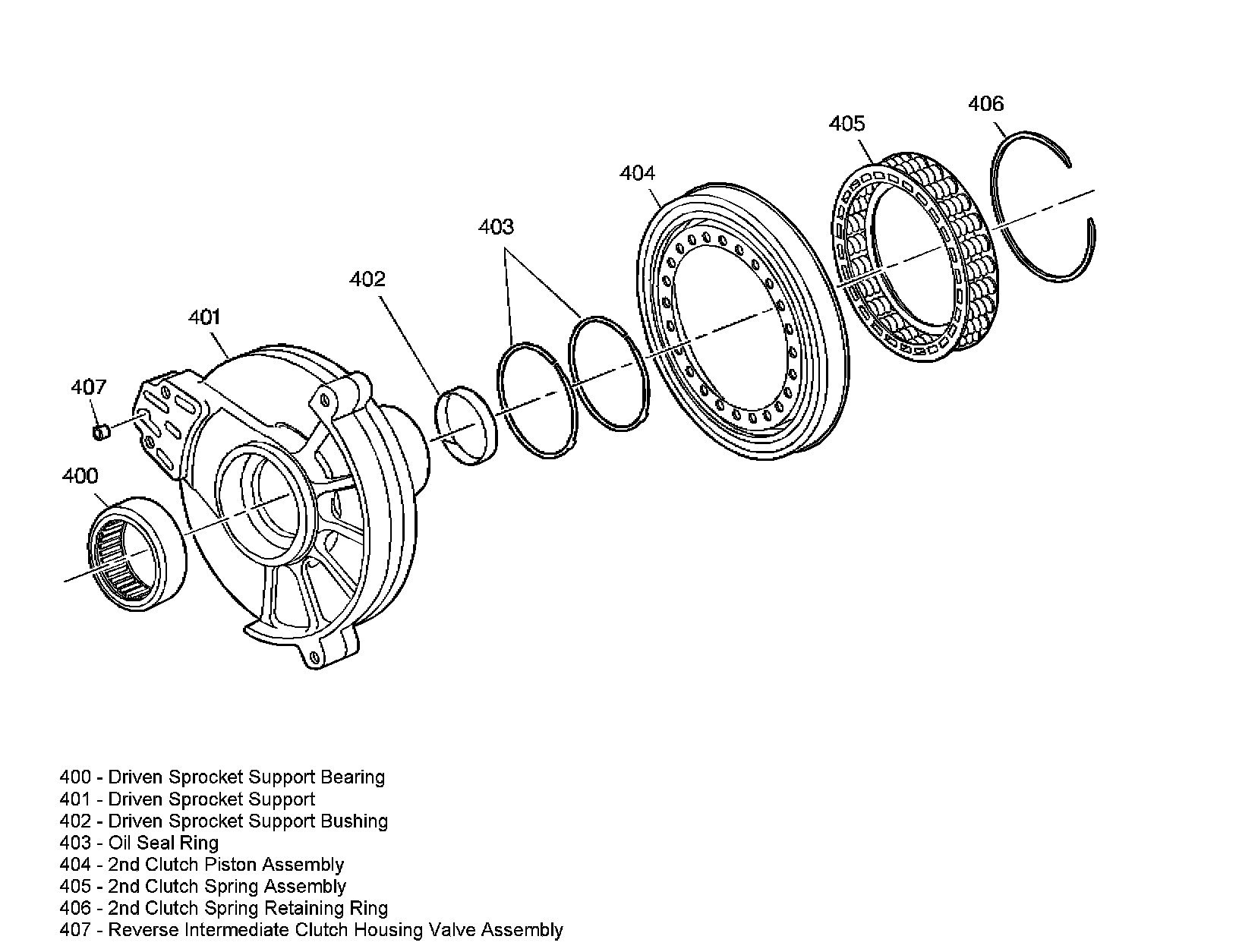 406
405
404
403
402
401
407
400

400 - Driven Sprocket Support Bearing
401 - Driven Sprocket Support
402 - Driven Sprocket Support Bushing
403 - Oil Seal Ring
404 - 2nd Clutch Piston Assembly
405 - 2nd Clutch Spring Assembly
406 - 2nd Clutch Spring Retaining Ring
407 - Reverse Intermediate Clutch Housing Valve Assembly