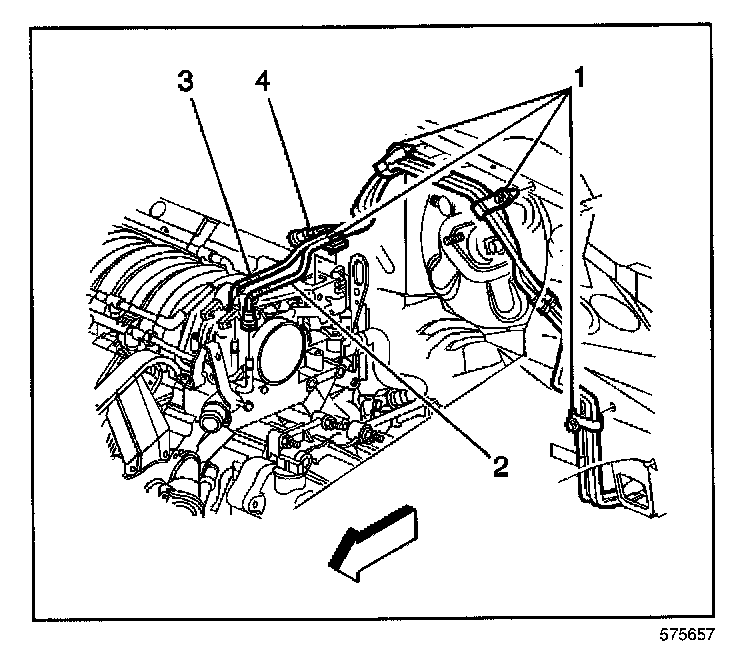 3
4
1
2
575657