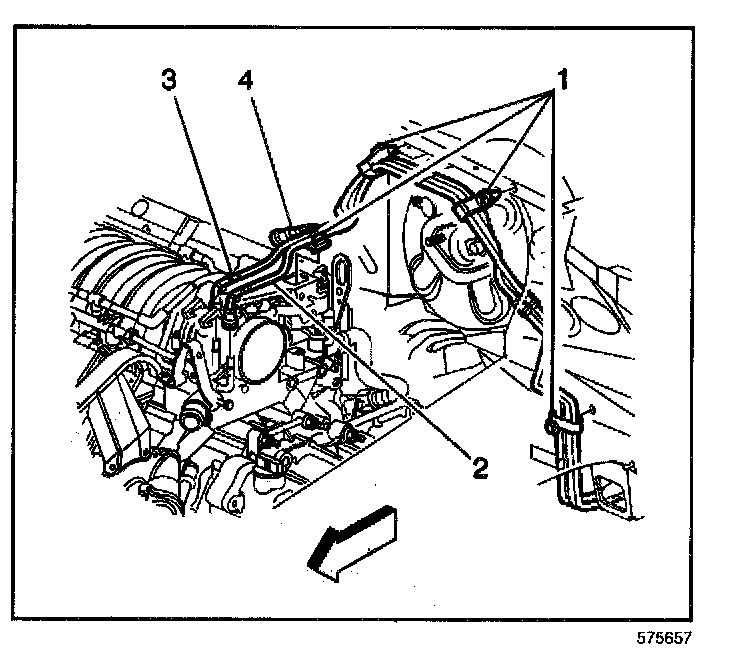 3
4
1
2
575657