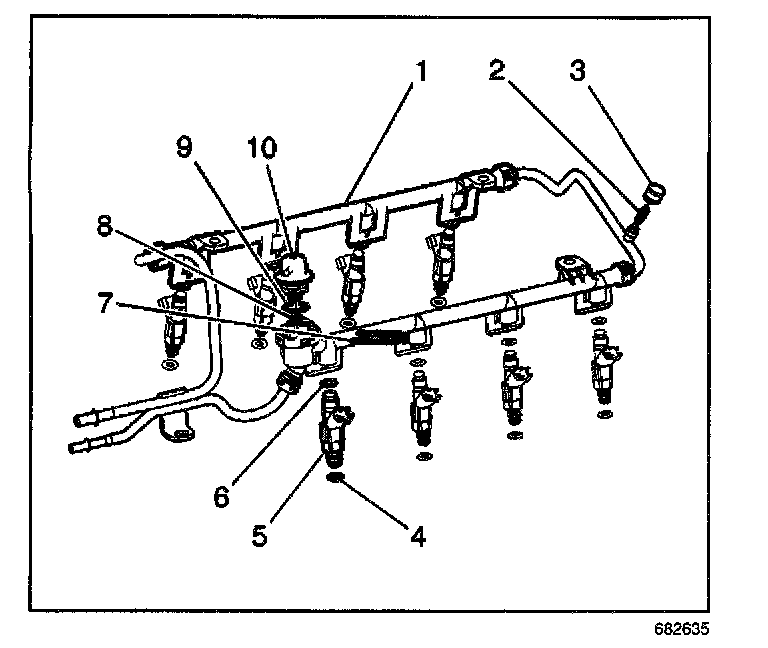 1
2
3
9
10
8
7
6
5
4
682635