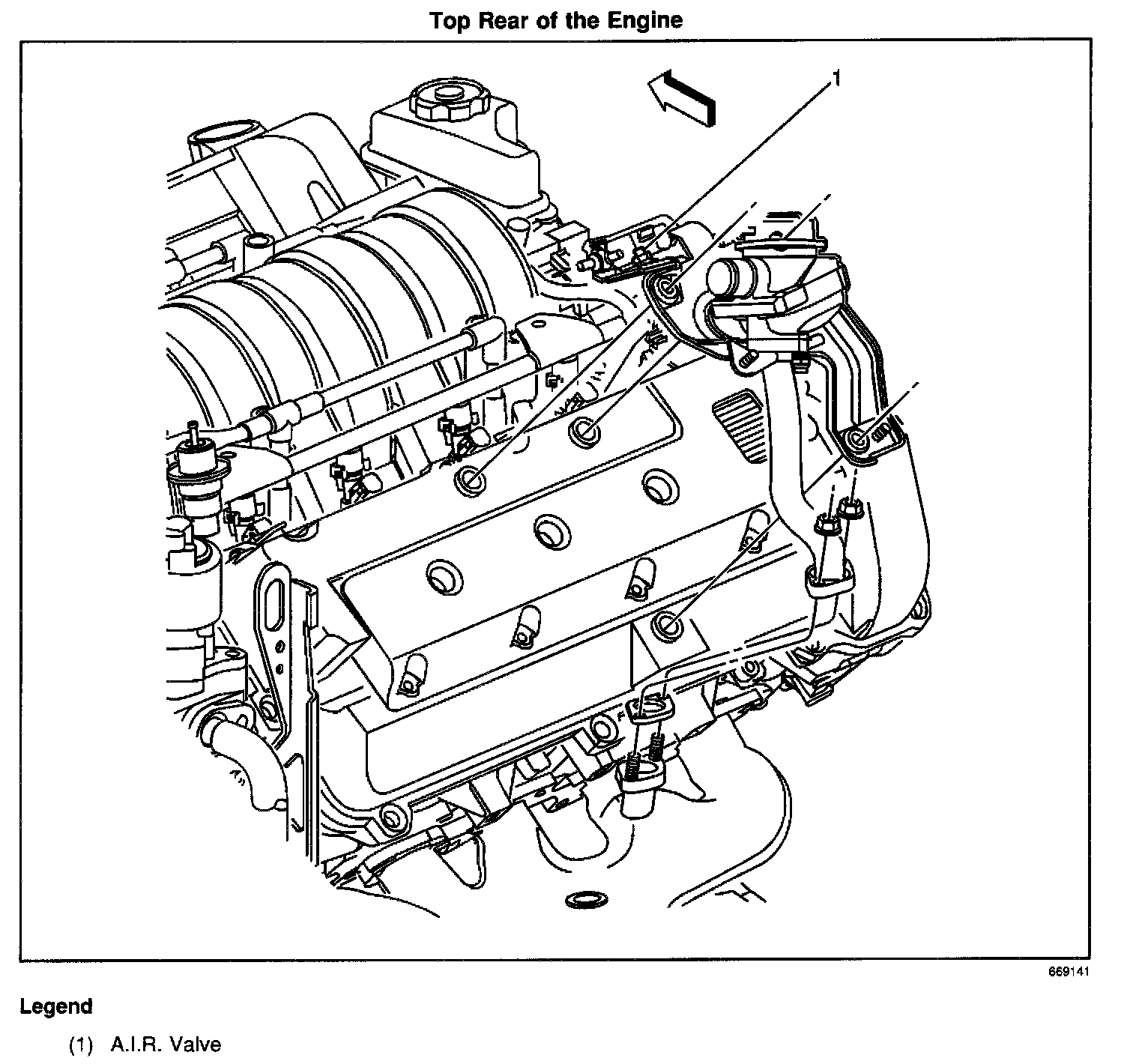 Top Rear of the Engine

1

669141

Legend

(1) A.I.R. Valve