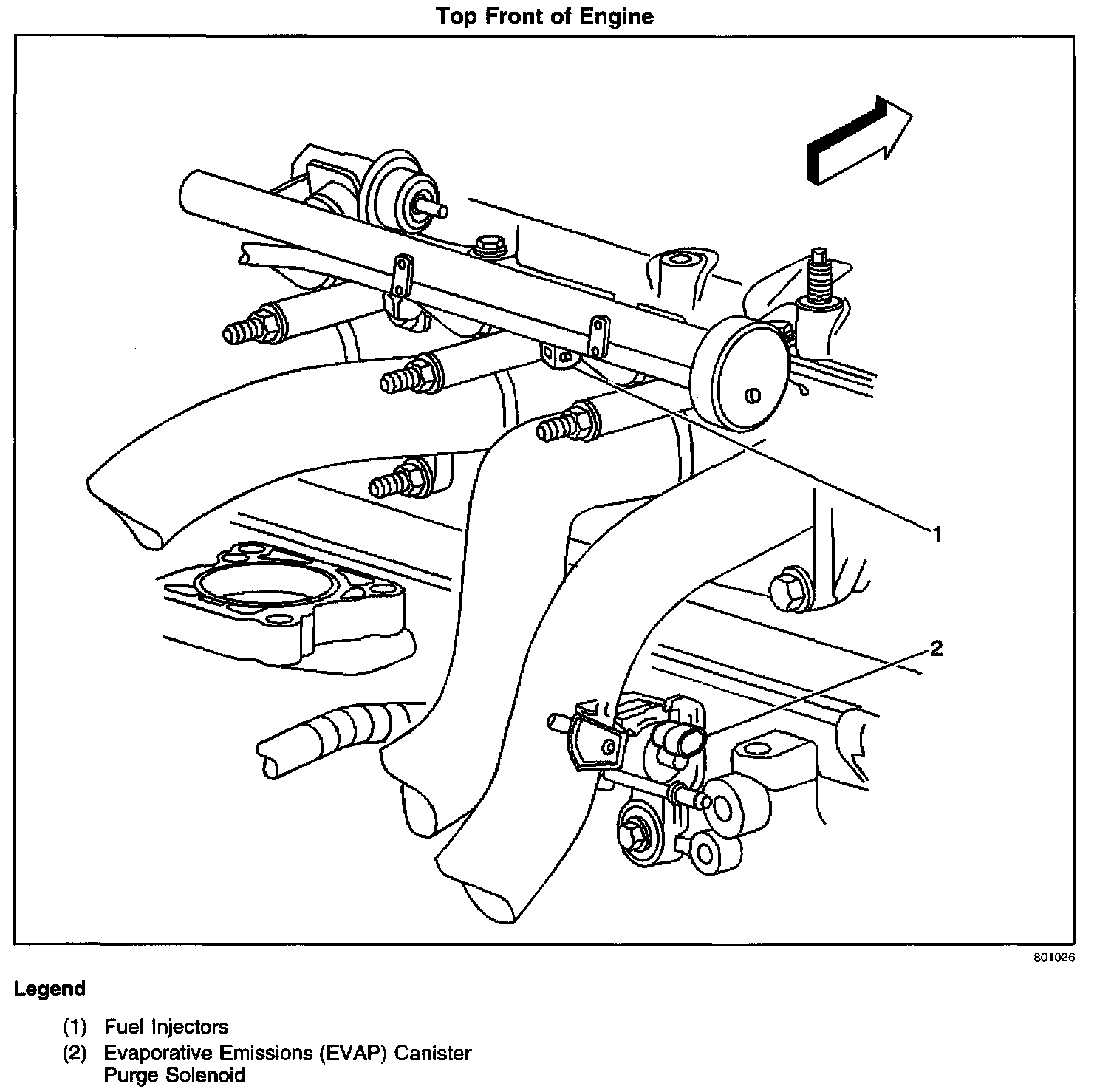 Top Front of Engine

1

2

801026

Legend

(1) Fuel Injectors
(2) Evaporative Emissions (EVAP) Canister Purge Solenoid